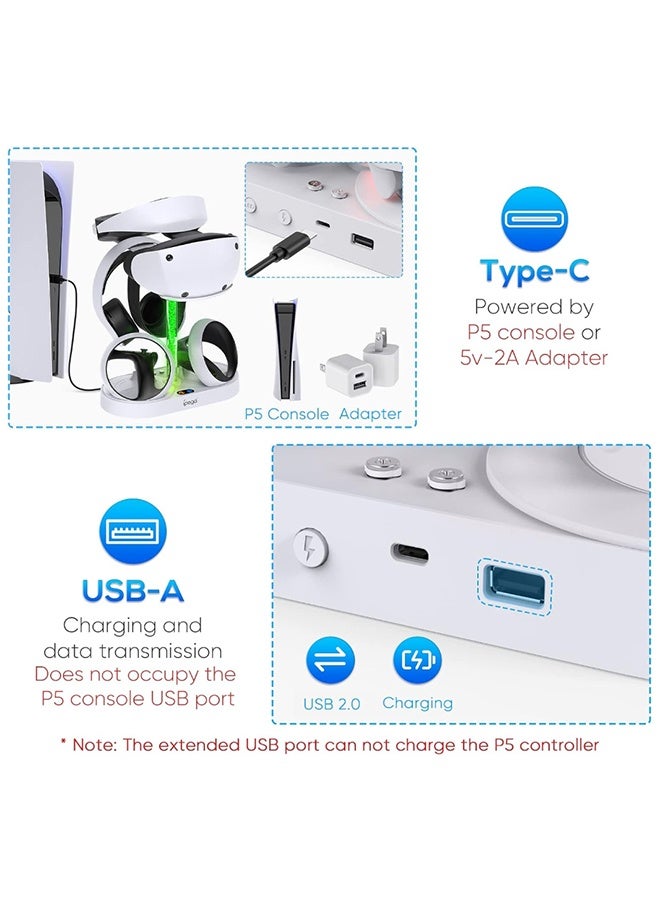 ipega

P5 Console Adapter

Type-C
Powered by
P5 console or
5v-2A Adapter

USB-A
Charging and
data transmission
Does not occupy the
P5 console USB port

USB 2.0 Charging

* Note: The extended USB port can not charge the P5 controller