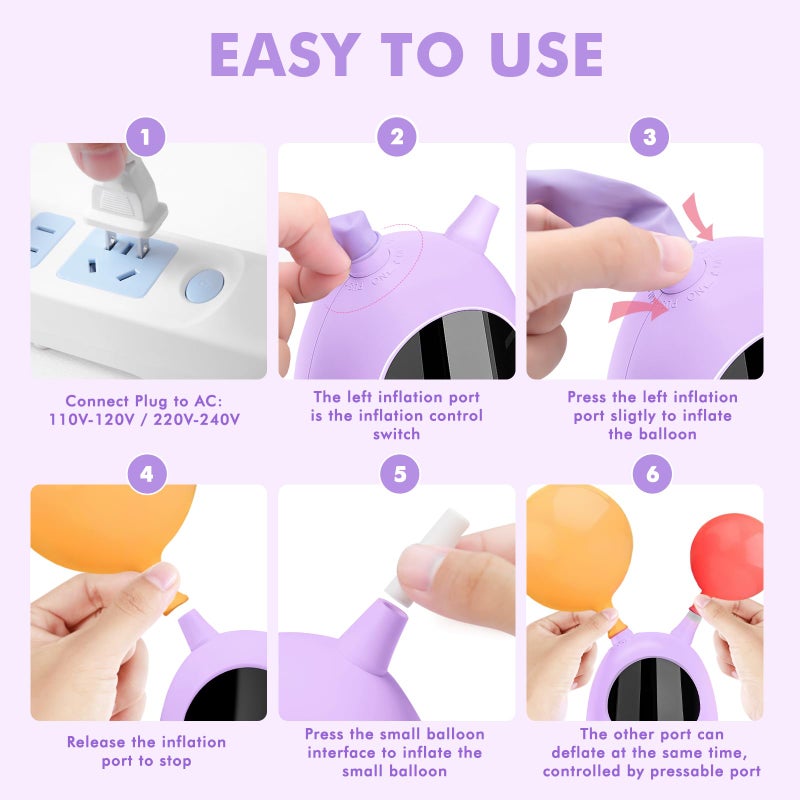 EASY TO USE

1

Connect Plug to AC: 110V-120V / 220V-240V

2

The left inflation port is the inflation control switch

3

Press the left inflation port sligtly to inflate the balloon

4

Release the inflation port to stop

5

Press the small balloon interface to inflate the small balloon

6

The other port can deflate at the same time, controlled by pressable port