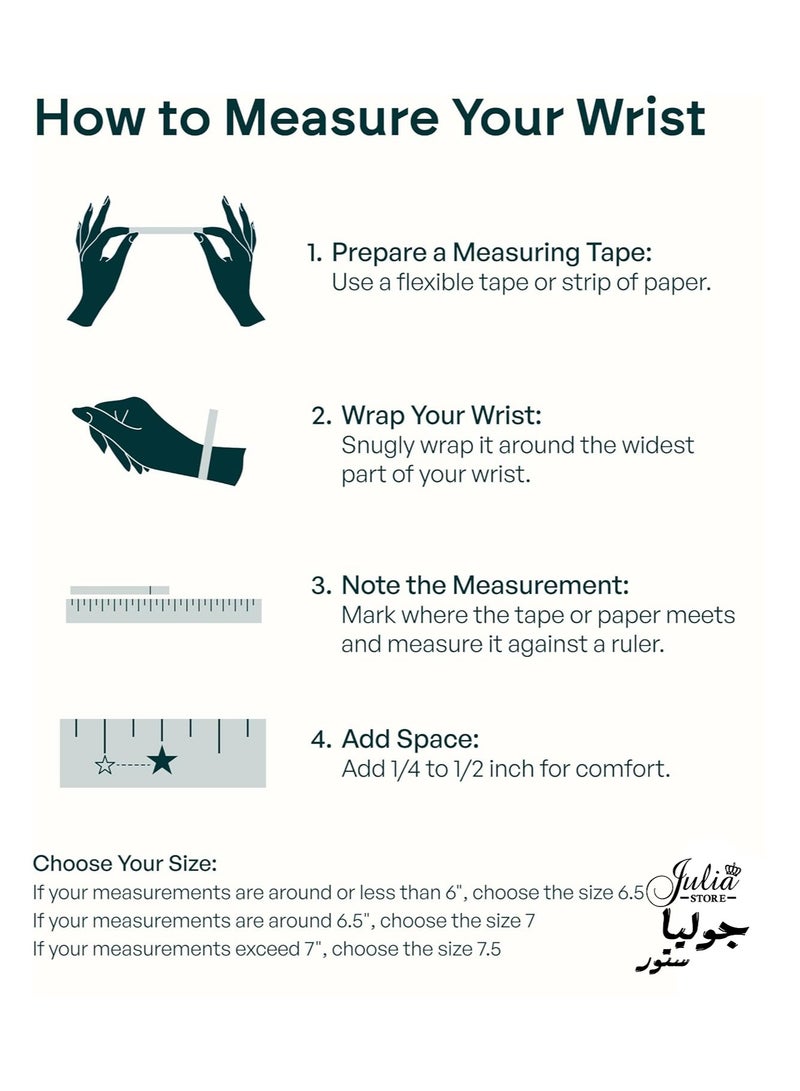 How to Measure Your Wrist

1. Prepare a Measuring Tape:
Use a flexible tape or strip of paper.

2. Wrap Your Wrist:
Snugly wrap it around the widest part of your wrist.

3. Note the Measurement:
Mark where the tape or paper meets and measure it against a ruler.

4. Add Space:
Add 1/4 to 1/2 inch for comfort.

Choose Your Size:
If your measurements are around or less than 6", choose the size 6.5
If your measurements are around 6.5", choose the size 7
If your measurements exceed 7", choose the size 7.5

Julia
STORE
جوليا
ستور