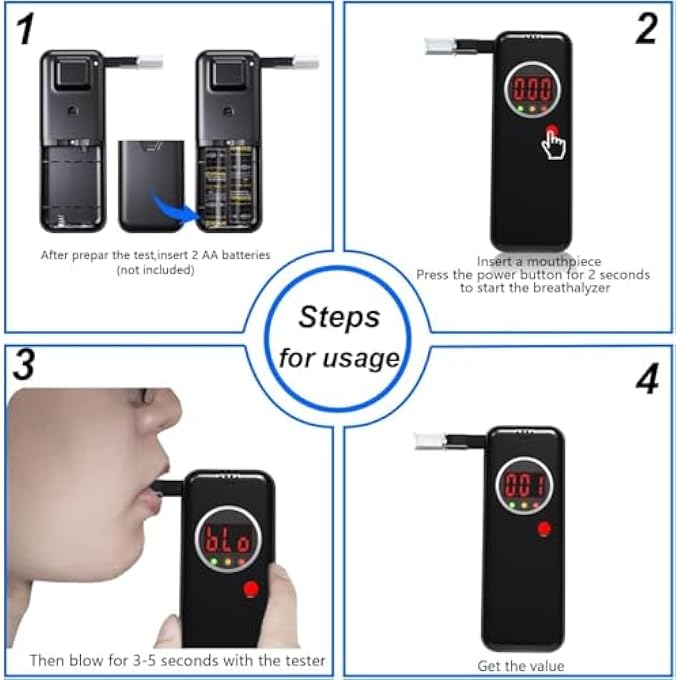 1

After prepar the test,insert 2 AA batteries (not included)

2

0.00

Insert a mouthpiece
Press the power button for 2 seconds to start the breathalyzer

Steps for usage

3

bLo

Then blow for 3-5 seconds with the tester

4

0.01

Get the value