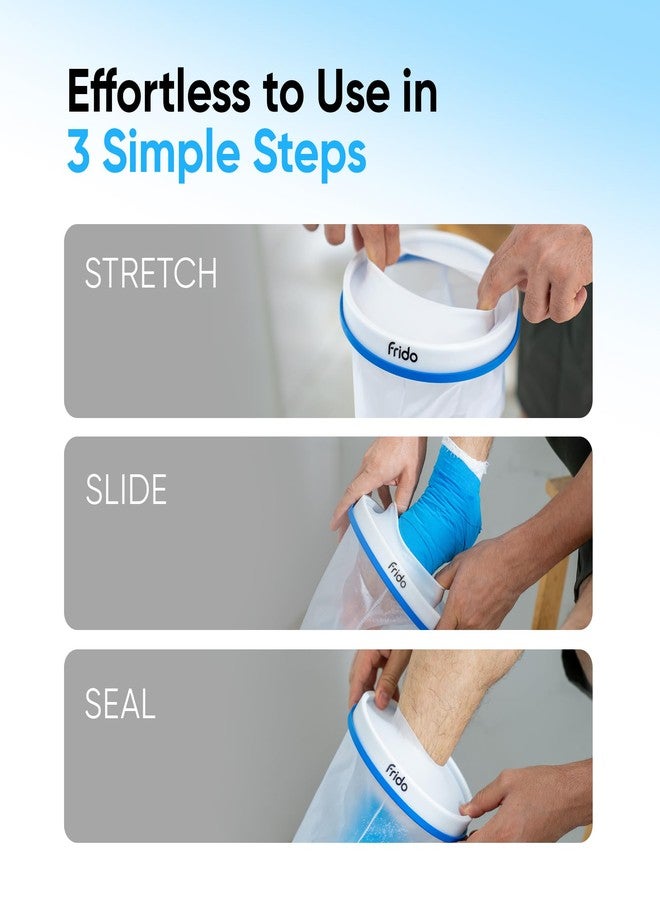 Effortless to Use in
3 Simple Steps

STRETCH

frido

SLIDE

frido

SEAL

frido