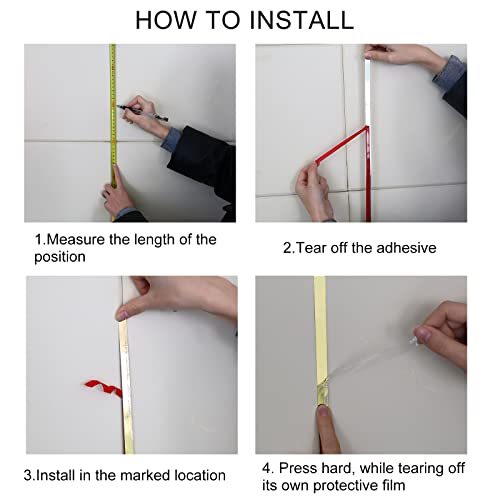 HOW TO INSTALL

1.Measure the length of the position

2.Tear off the adhesive

3.Install in the marked location

4. Press hard, while tearing off its own protective film