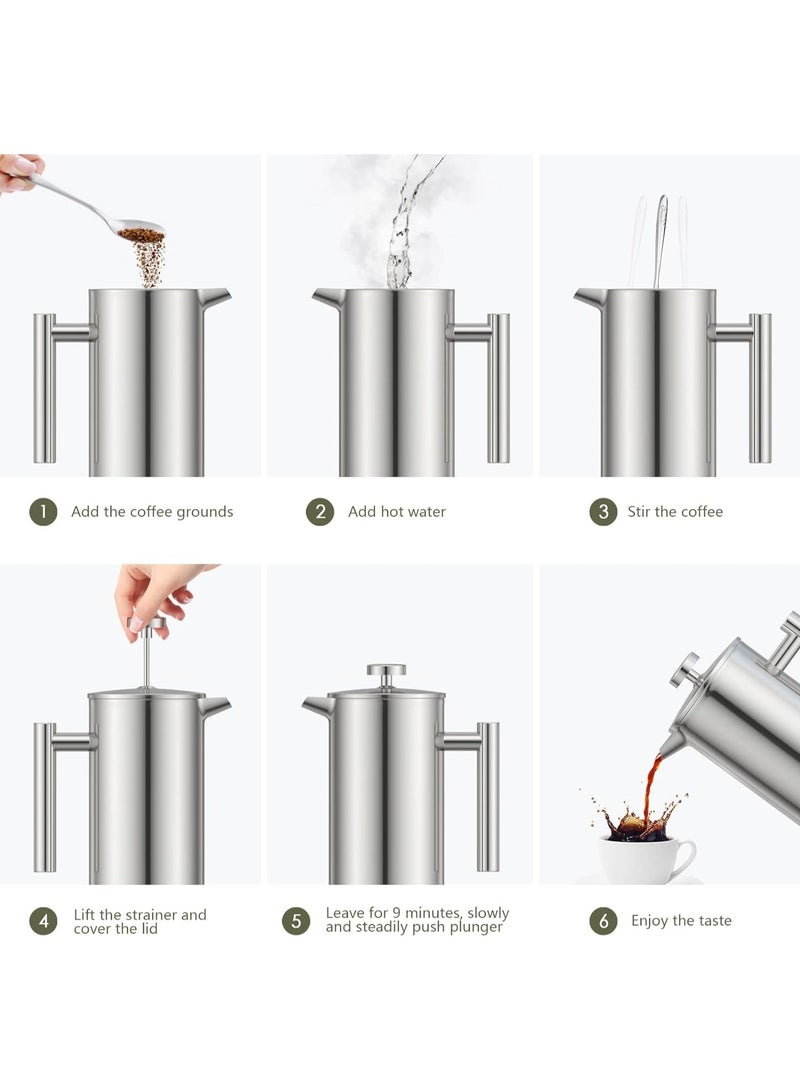 1 Add the coffee grounds

2 Add hot water

3 Stir the coffee

4 Lift the strainer and cover the lid

5 Leave for 9 minutes, slowly and steadily push plunger

6 Enjoy the taste