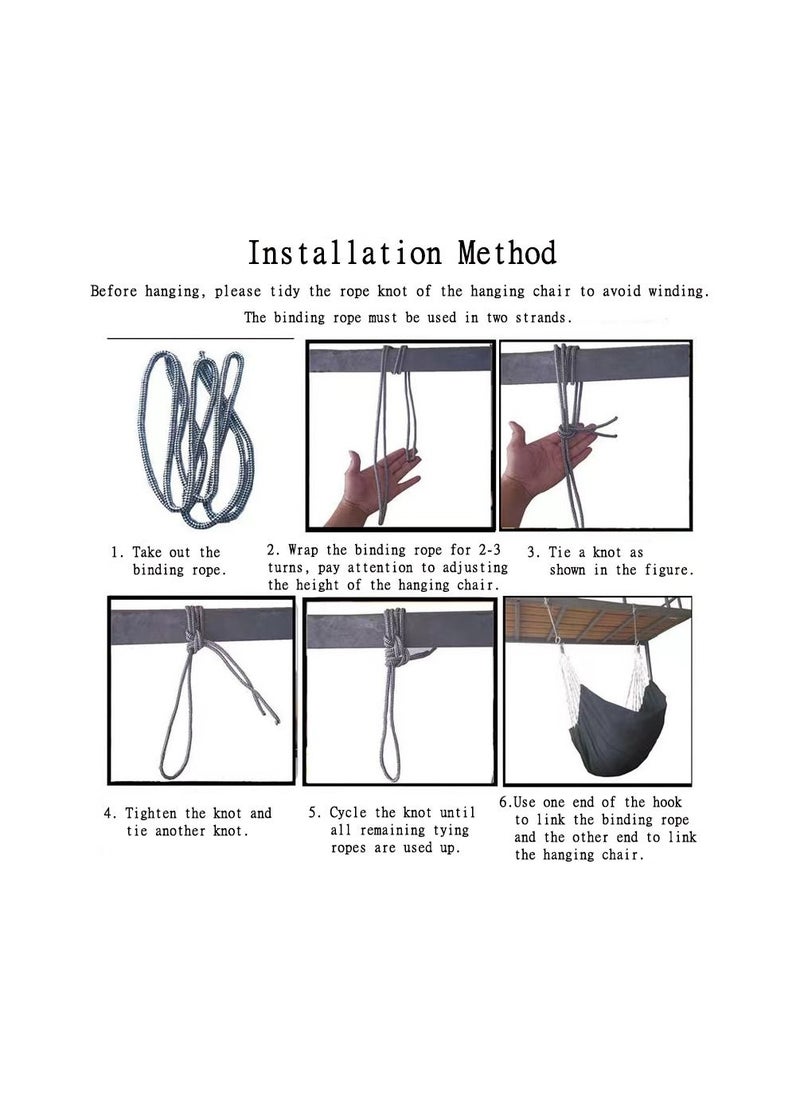 Installation Method

Before hanging, please tidy the rope knot of the hanging chair to avoid winding.

The binding rope must be used in two strands.

1. Take out the binding rope.

2. Wrap the binding rope for 2-3 turns, pay attention to adjusting the height of the hanging chair.

3. Tie a knot as shown in the figure.

4. Tighten the knot and tie another knot.

5. Cycle the knot until all remaining tying ropes are used up.

6.Use one end of the hook to link the binding rope and the other end to link the hanging chair.