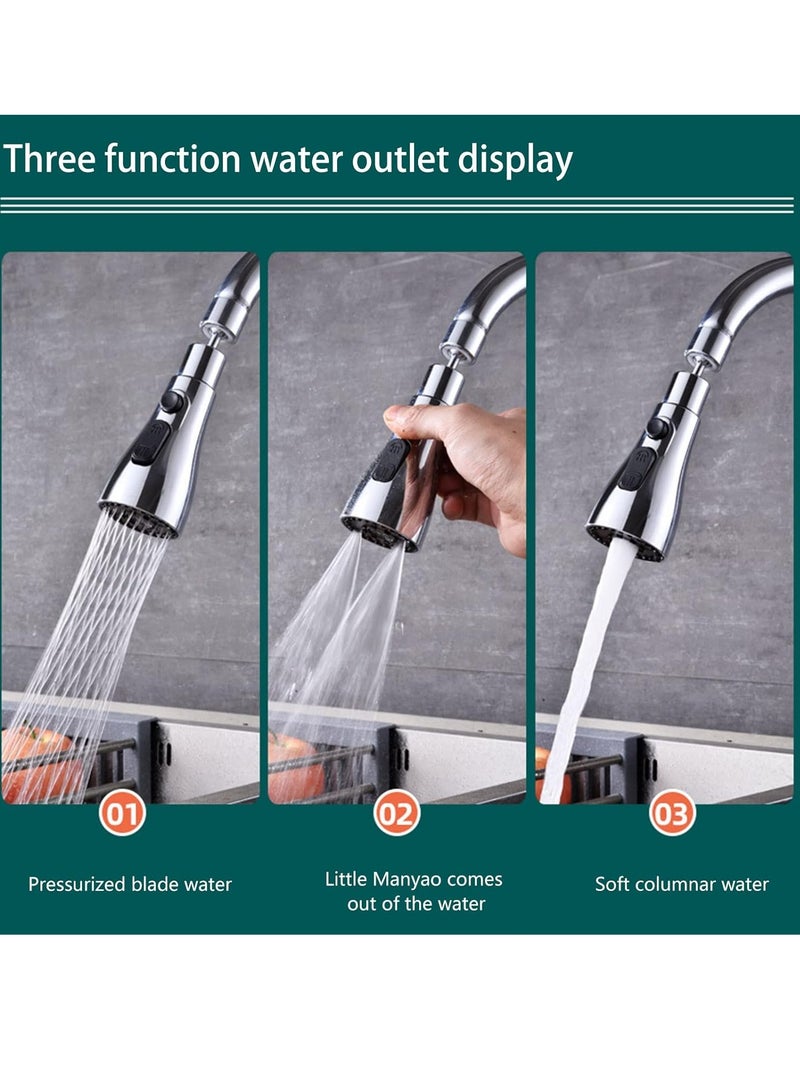 Three function water outlet display

01

Pressurized blade water

02

Little Manyao comes out of the water

03

Soft columnar water