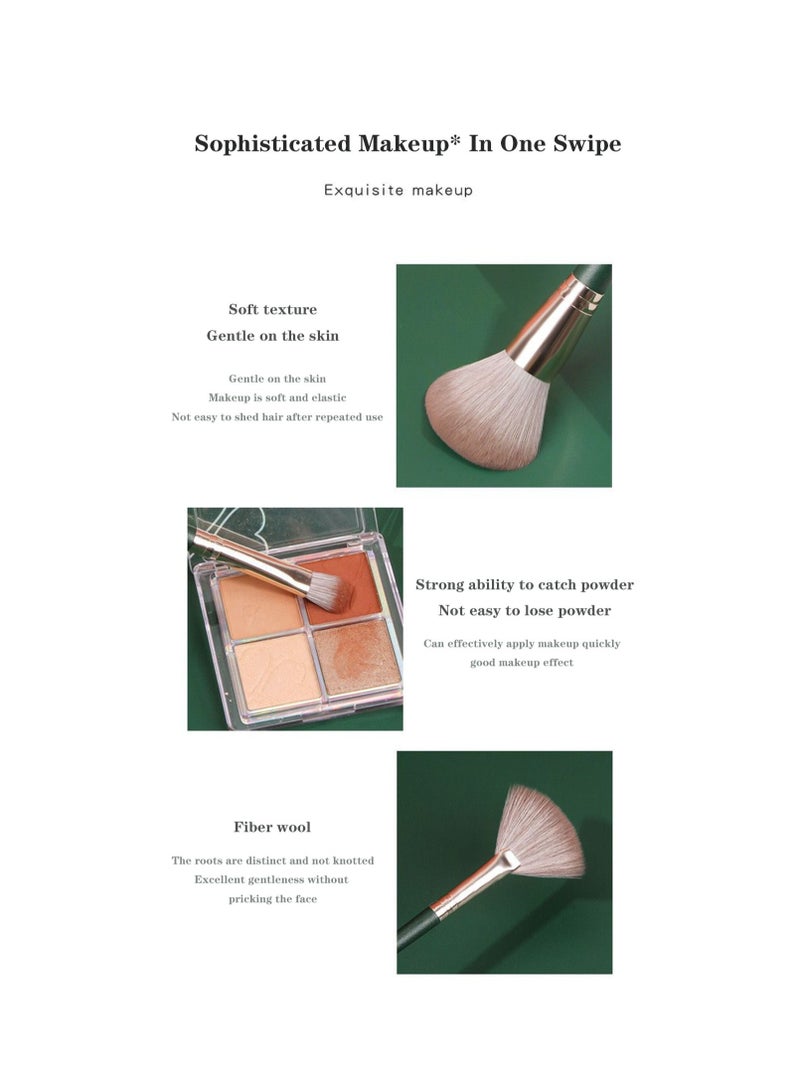 Sophisticated Makeup* In One Swipe

Exquisite makeup

Soft texture
Gentle on the skin

Gentle on the skin
Makeup is soft and elastic
Not easy to shed hair after repeated use

Strong ability to catch powder
Not easy to lose powder

Can effectively apply makeup quickly
good makeup effect

Fiber wool

The roots are distinct and not knotted
Excellent gentleness without
pricking the face