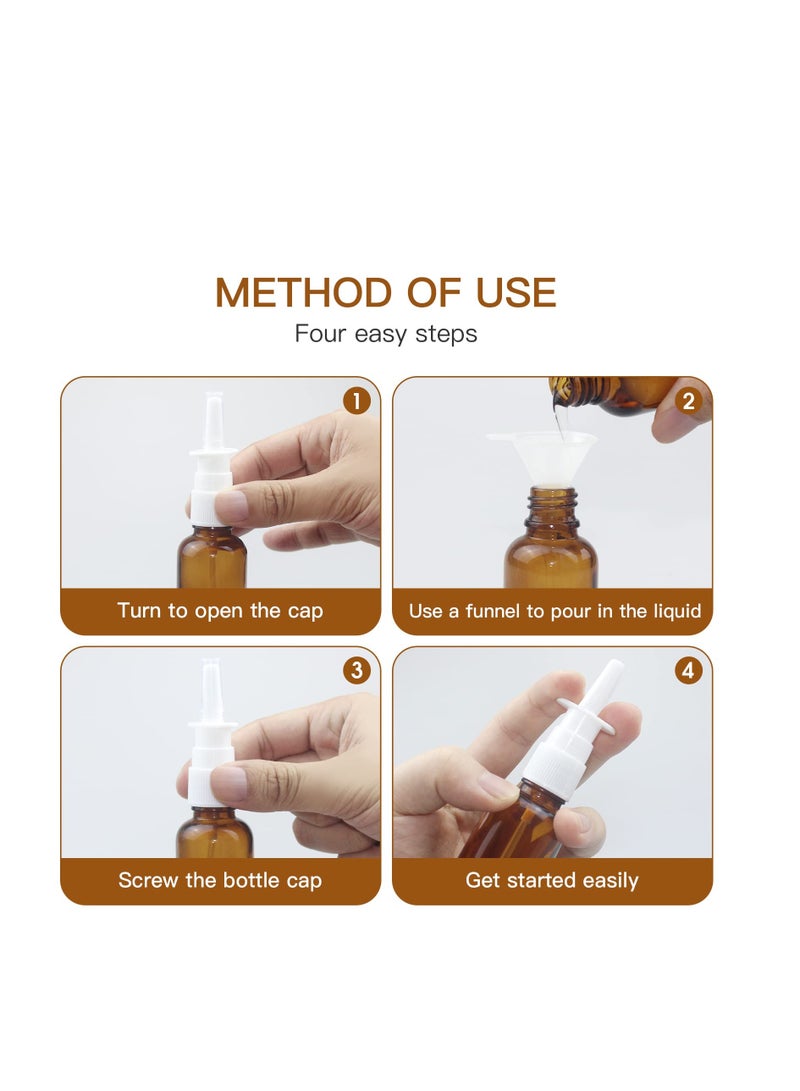 METHOD OF USE
Four easy steps

1
Turn to open the cap

2
Use a funnel to pour in the liquid

3
Screw the bottle cap

4
Get started easily