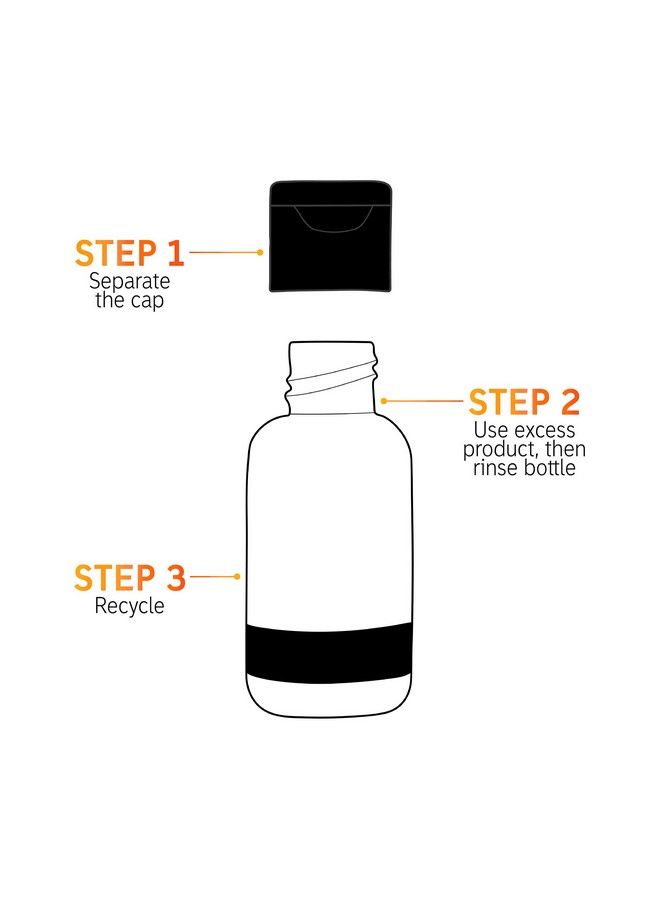 STEP 1
Separate the cap

STEP 2
Use excess product, then rinse bottle

STEP 3
Recycle