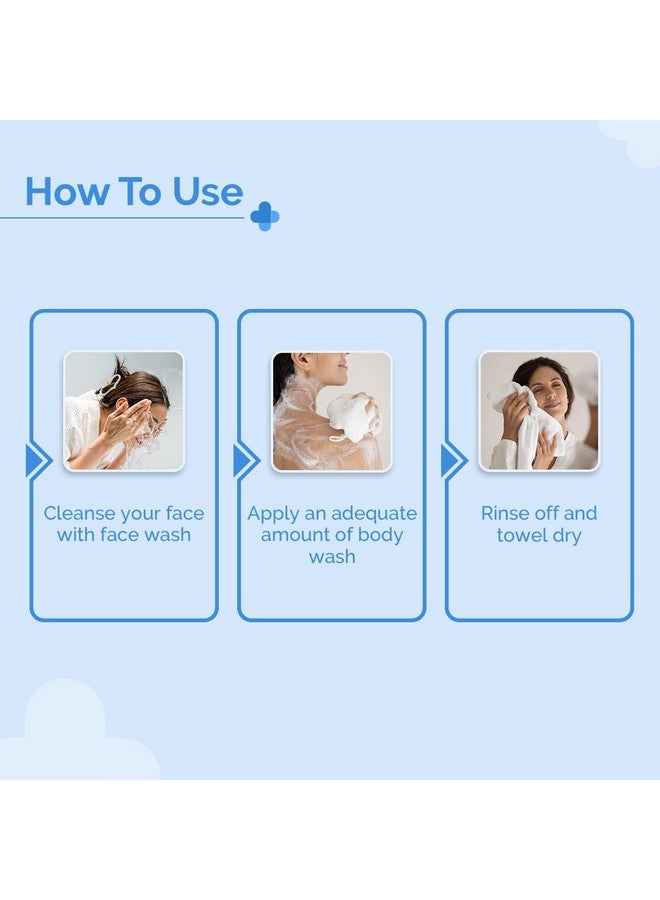 How To Use

Cleanse your face with face wash

Apply an adequate amount of body wash

Rinse off and towel dry