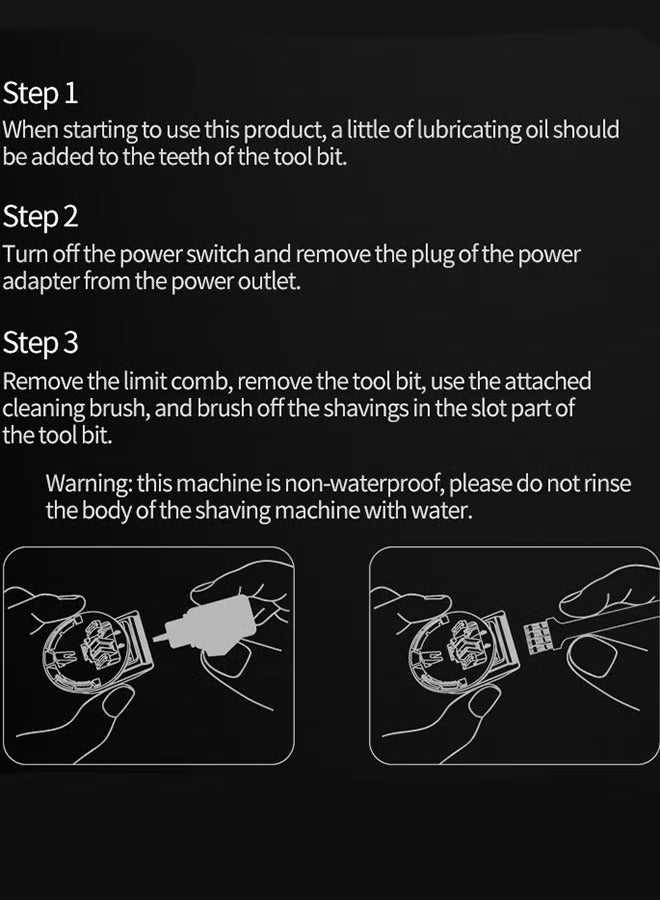 Step 1
When starting to use this product, a little of lubricating oil should be added to the teeth of the tool bit.

Step 2
Turn off the power switch and remove the plug of the power adapter from the power outlet.

Step 3
Remove the limit comb, remove the tool bit, use the attached cleaning brush, and brush off the shavings in the slot part of the tool bit.

Warning: this machine is non-waterproof, please do not rinse the body of the shaving machine with water.