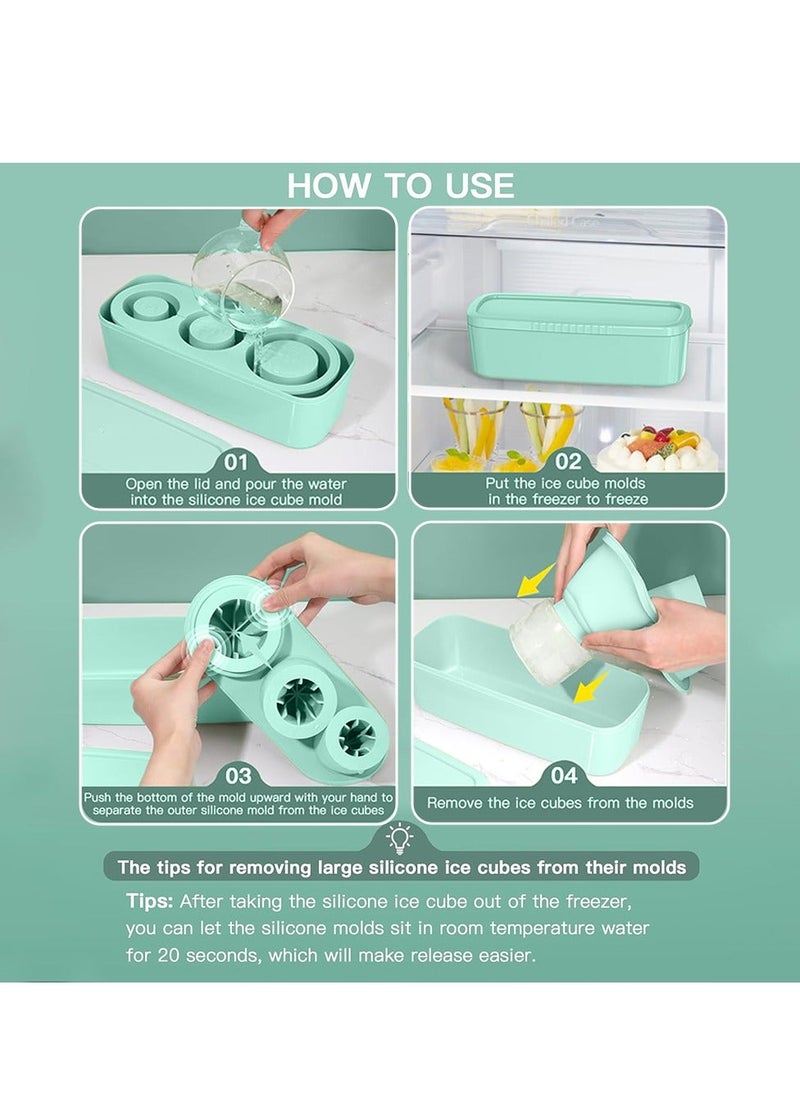 HOW TO USE

01
Open the lid and pour the water into the silicone ice cube mold

02
Put the ice cube molds in the freezer to freeze

03
Push the bottom of the mold upward with your hand to separate the outer silicone mold from the ice cubes

04
Remove the ice cubes from the molds

The tips for removing large silicone ice cubes from their molds

Tips: After taking the silicone ice cube out of the freezer, you can let the silicone molds sit in room temperature water for 20 seconds, which will make release easier.