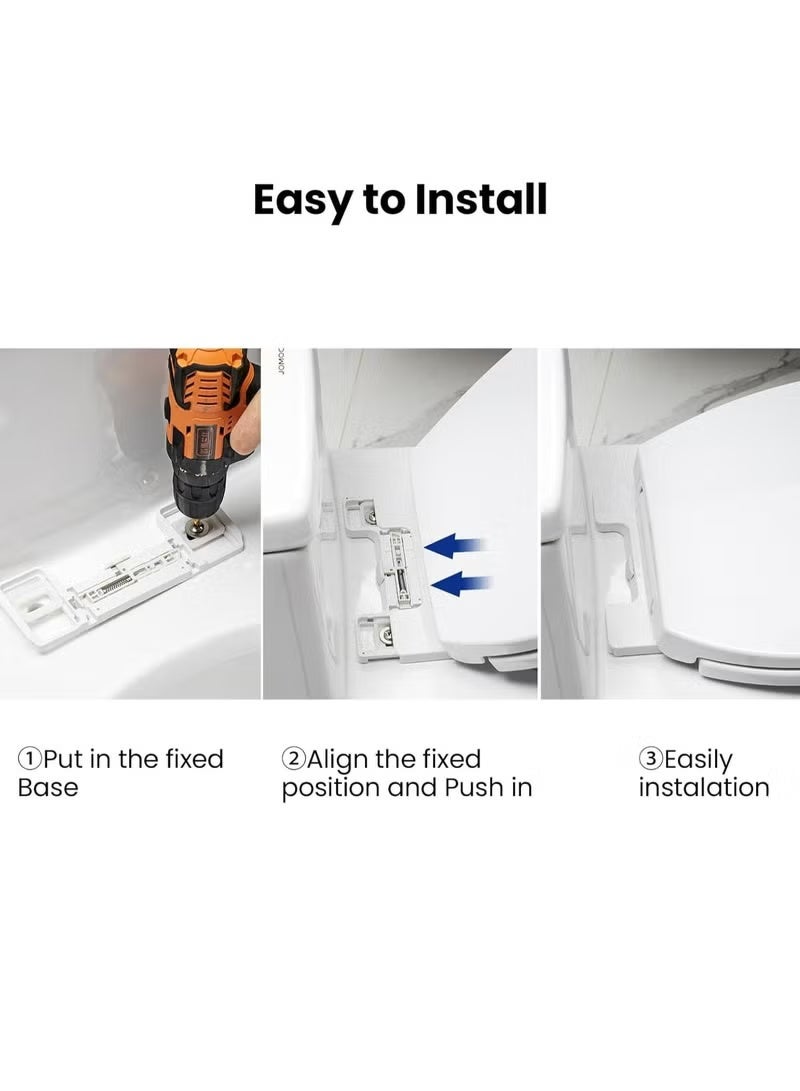 Easy to Install

JOMOO

①Put in the fixed Base

②Align the fixed position and Push in

③Easily instalation