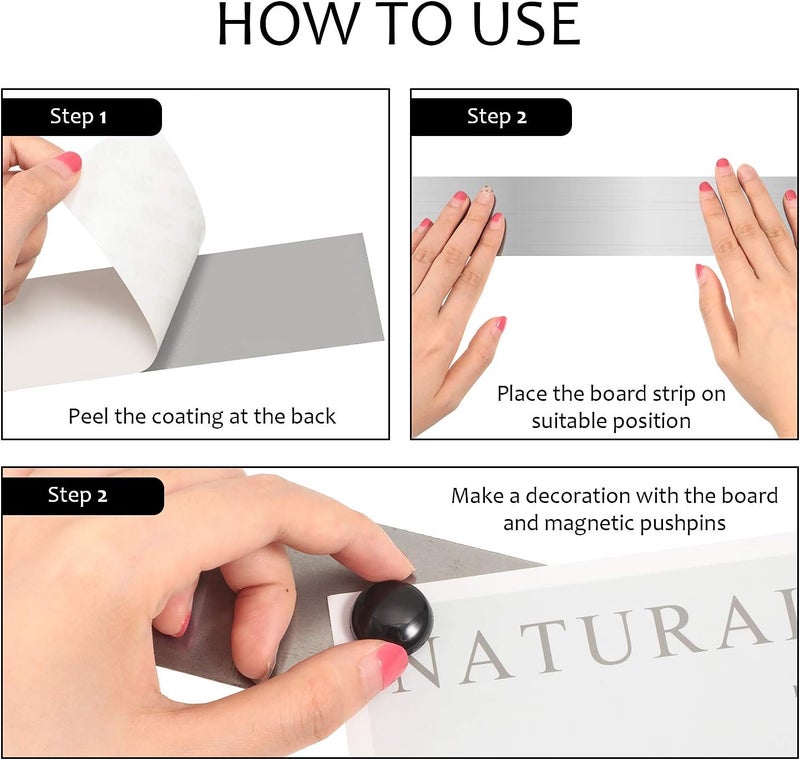 HOW TO USE

Step 1

Peel the coating at the back

Step 2

Place the board strip on suitable position

Step 2

Make a decoration with the board and magnetic pushpins

NATURAL