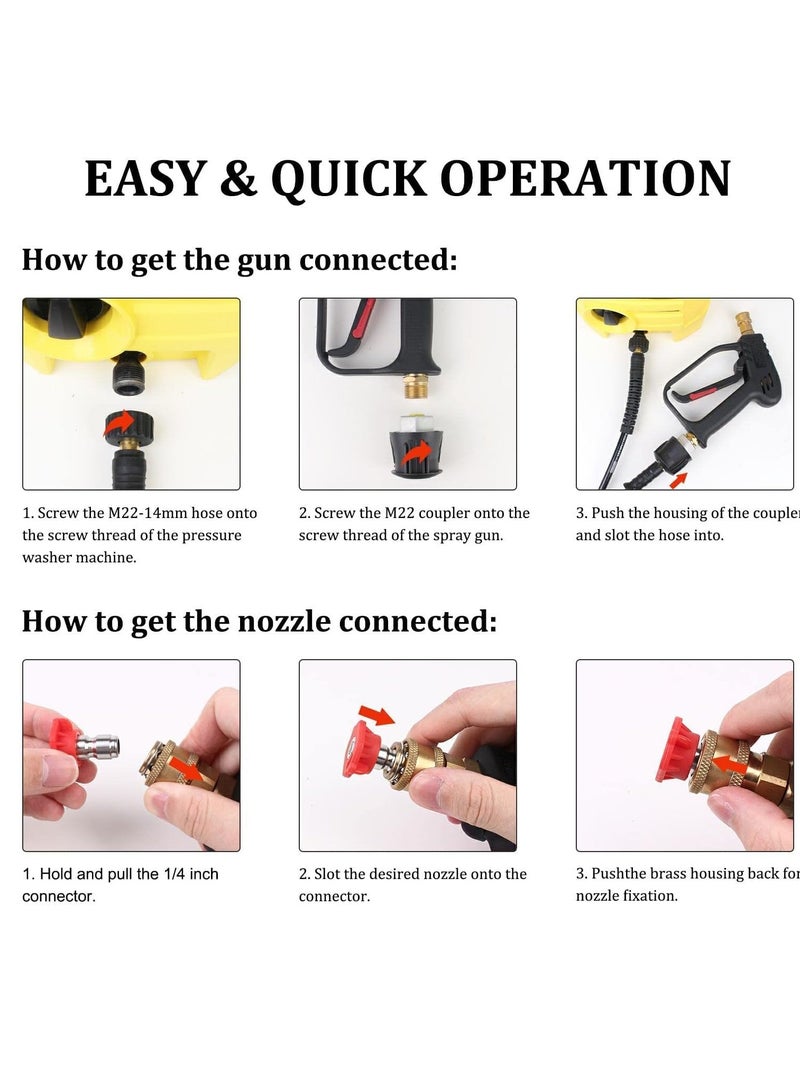 EASY & QUICK OPERATION

How to get the gun connected:

1. Screw the M22-14mm hose onto the screw thread of the pressure washer machine.

2. Screw the M22 coupler onto the screw thread of the spray gun.

3. Push the housing of the coupler and slot the hose into.

How to get the nozzle connected:

1. Hold and pull the 1/4 inch connector.

2. Slot the desired nozzle onto the connector.

3. Pushthe brass housing back for nozzle fixation.