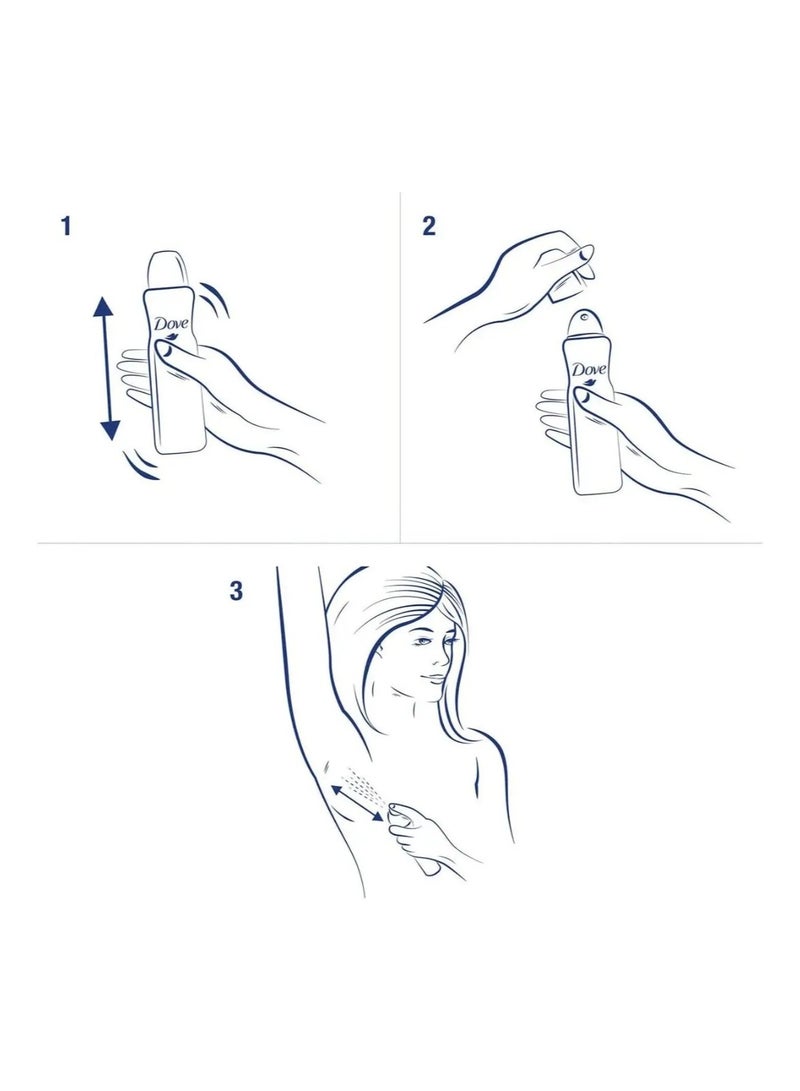 1

Dove

2

Dove

3