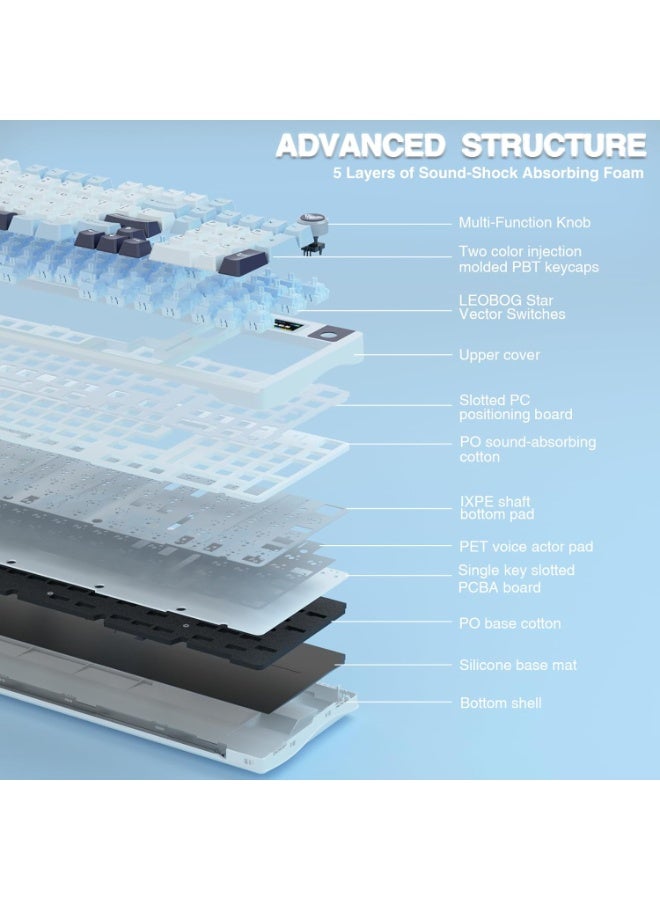 ADVANCED STRUCTURE
5 Layers of Sound-Shock Absorbing Foam

Multi-Function Knob

Two color injection molded PBT keycaps

LEOBOG Star Vector Switches

Upper cover

Slotted PC positioning board

PO sound-absorbing cotton

IXPE shaft bottom pad

PET voice actor pad

Single key slotted PCBA board

PO base cotton

Silicone base mat

Bottom shell