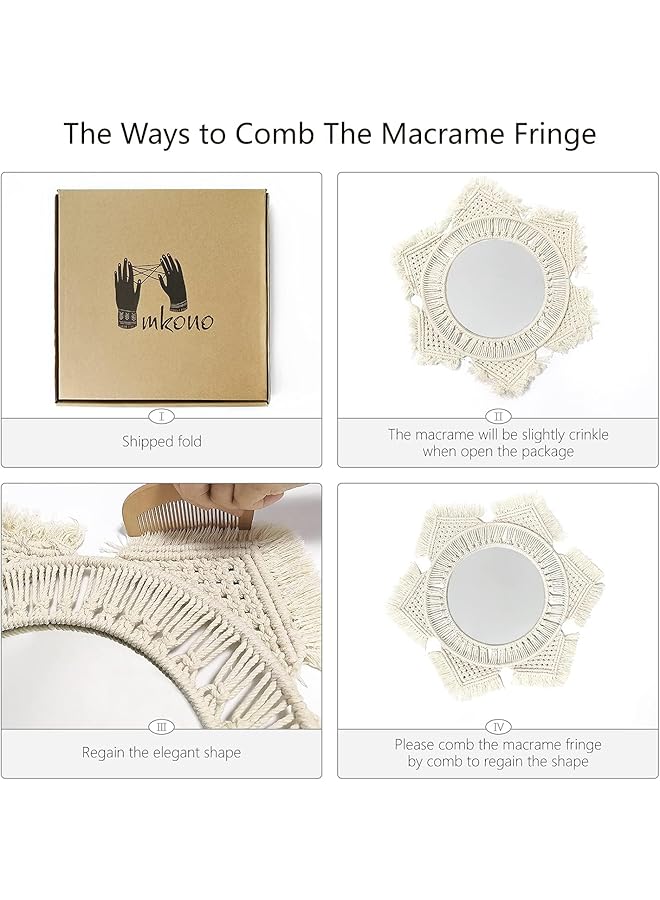 The Ways to Comb The Macrame Fringe

mkono

I

Shipped fold

II

The macrame will be slightly crinkle when open the package

III

Regain the elegant shape

IV

Please comb the macrame fringe by comb to regain the shape