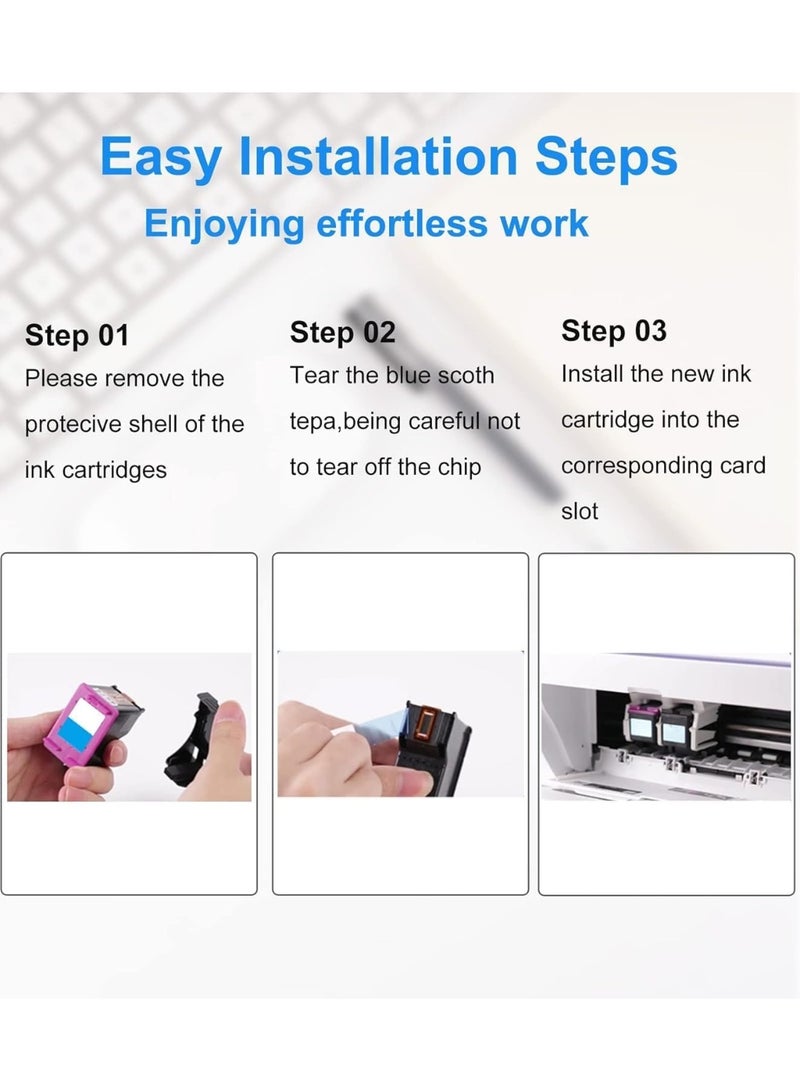 Easy Installation Steps
Enjoying effortless work

Step 01
Please remove the protecive shell of the ink cartridges

Step 02
Tear the blue scoth tepa,being careful not to tear off the chip

Step 03
Install the new ink cartridge into the corresponding card slot