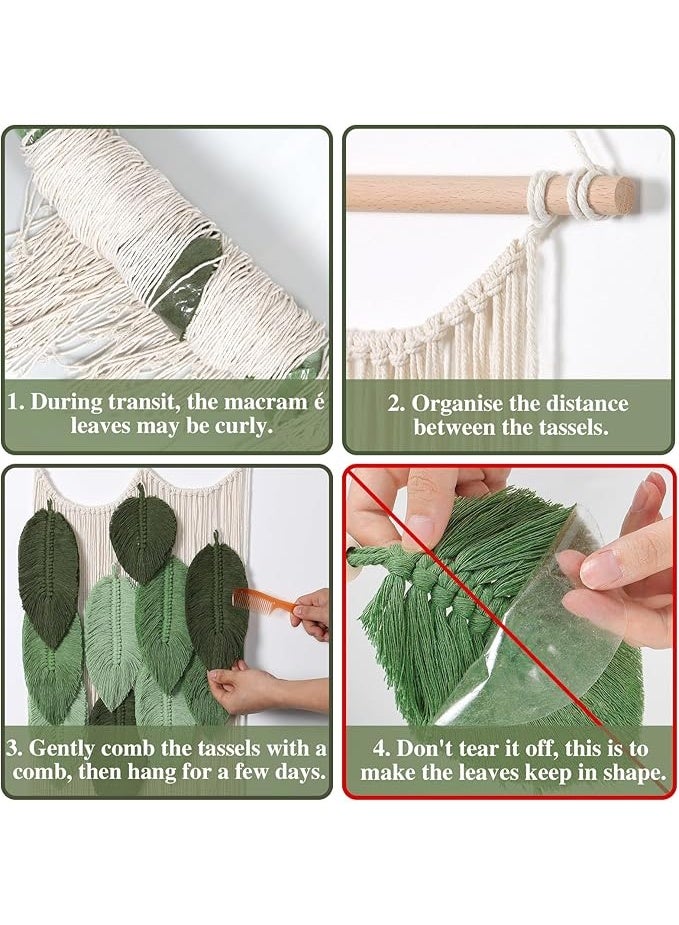 1. During transit, the macram é leaves may be curly.

2. Organise the distance between the tassels.

3. Gently comb the tassels with a comb, then hang for a few days.

4. Don't tear it off, this is to make the leaves keep in shape.