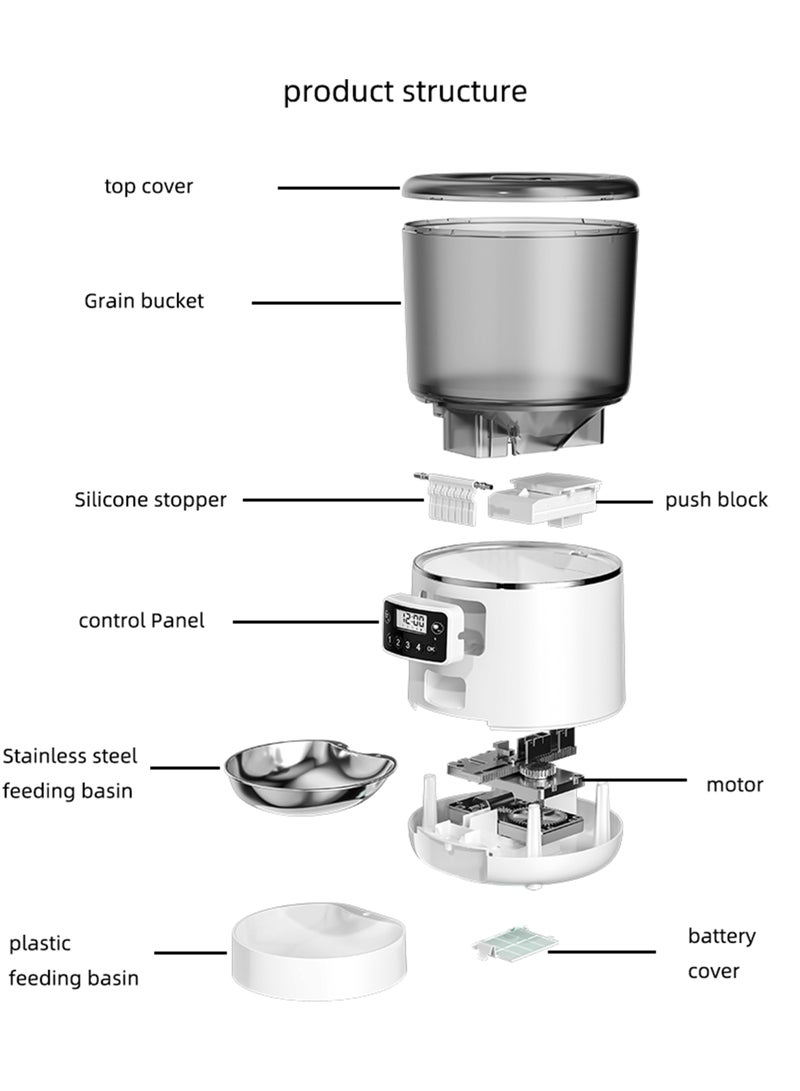 product structure

top cover

Grain bucket

Silicone stopper

push block

control Panel

12:00

1 2 3 4 OK

Stainless steel feeding basin

motor

plastic feeding basin

battery cover