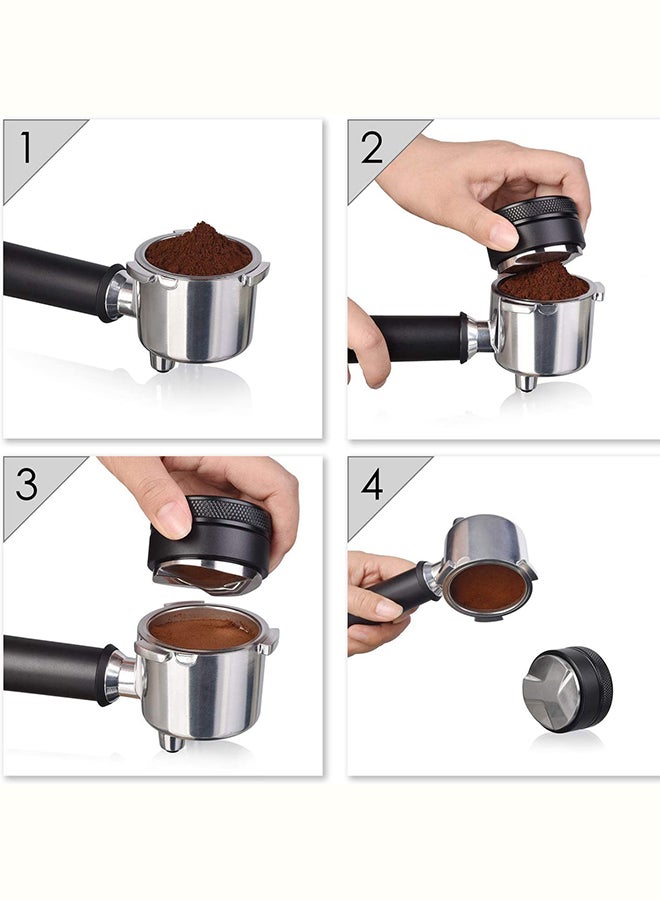 1

2

3

4