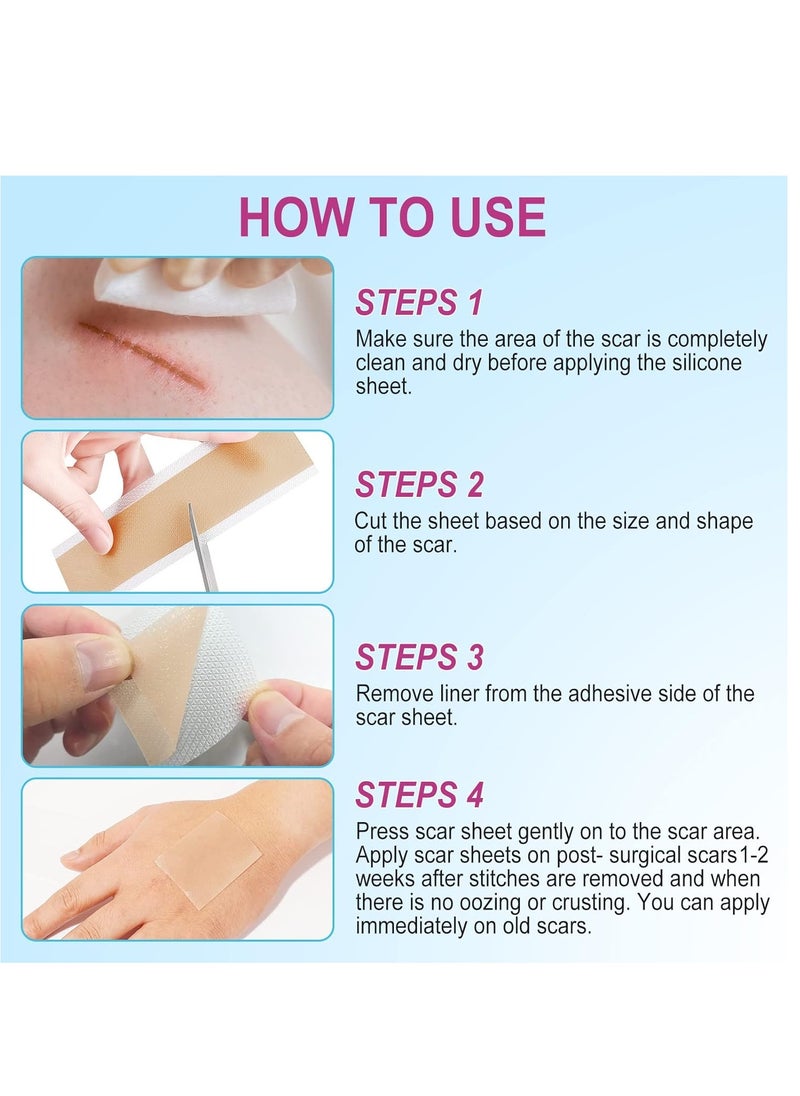 HOW TO USE

STEPS 1
Make sure the area of the scar is completely clean and dry before applying the silicone sheet.

STEPS 2
Cut the sheet based on the size and shape of the scar.

STEPS 3
Remove liner from the adhesive side of the scar sheet.

STEPS 4
Press scar sheet gently on to the scar area. Apply scar sheets on post- surgical scars1-2 weeks after stitches are removed and when there is no oozing or crusting. You can apply immediately on old scars.