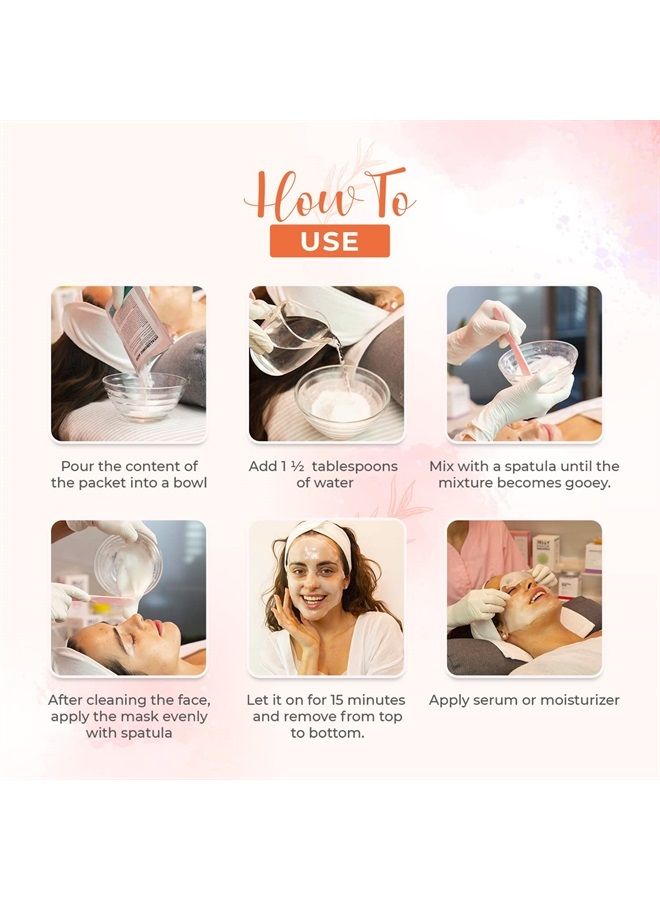 How To
USE

Pour the content of the packet into a bowl

Add 1 ½ tablespoons of water

Mix with a spatula until the mixture becomes gooey.

After cleaning the face, apply the mask evenly with spatula

Let it on for 15 minutes and remove from top to bottom.

Apply serum or moisturizer