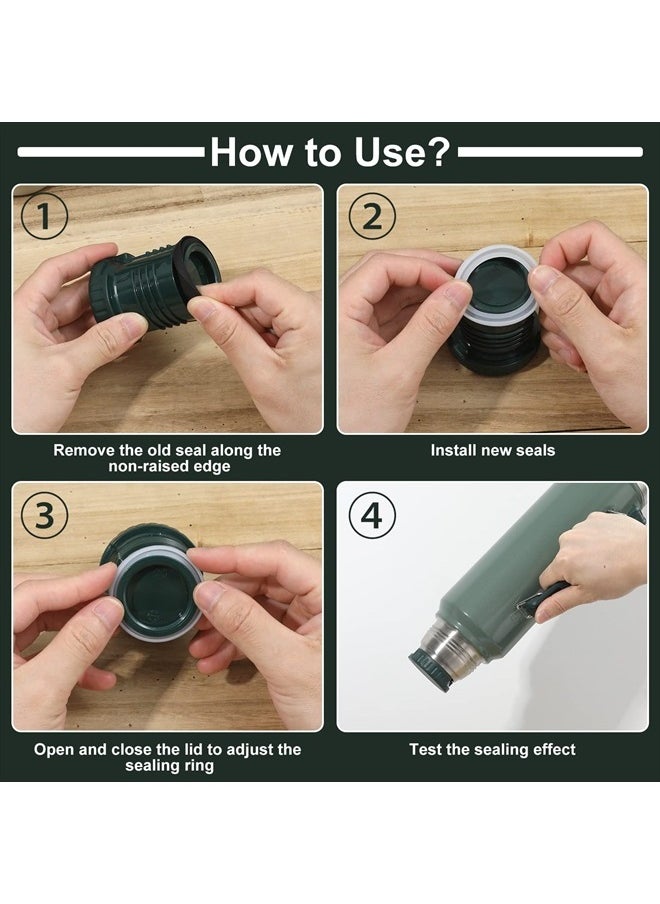 How to Use?

1

Remove the old seal along the non-raised edge

2

Install new seals

3

Open and close the lid to adjust the sealing ring

4

Test the sealing effect