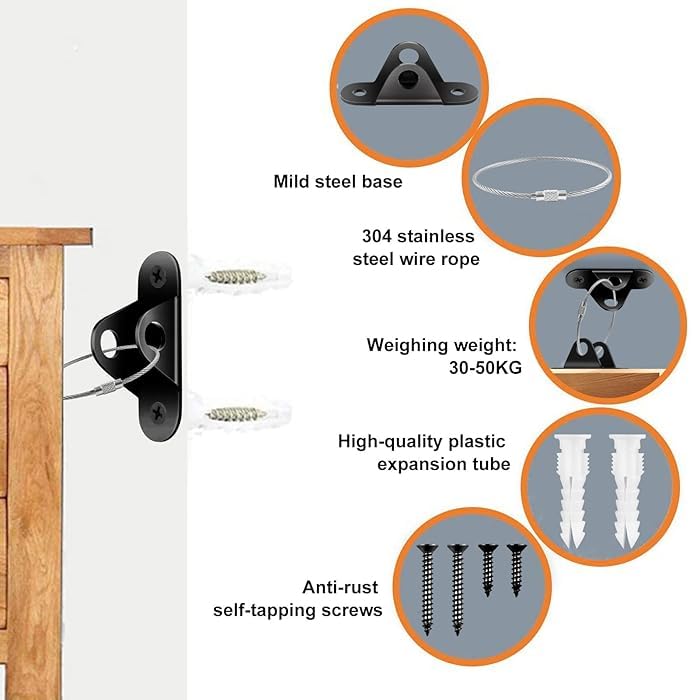 Mild steel base

304 stainless steel wire rope

Weighing weight: 30-50KG

High-quality plastic expansion tube

Anti-rust self-tapping screws