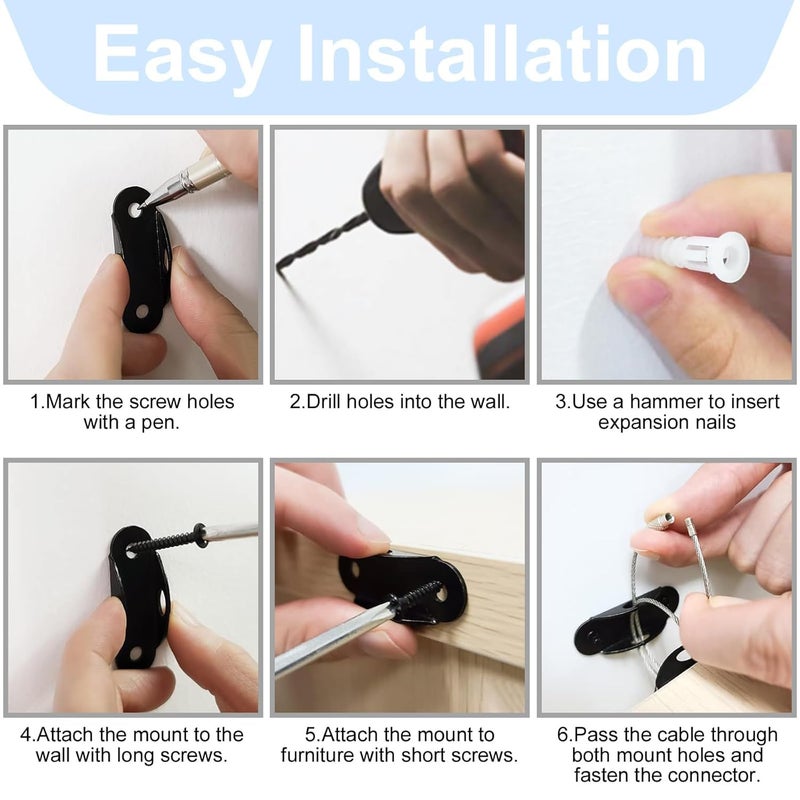 Easy Installation

1.Mark the screw holes with a pen.

2.Drill holes into the wall.

3.Use a hammer to insert expansion nails

4.Attach the mount to the wall with long screws.

5.Attach the mount to furniture with short screws.

6.Pass the cable through both mount holes and fasten the connector.