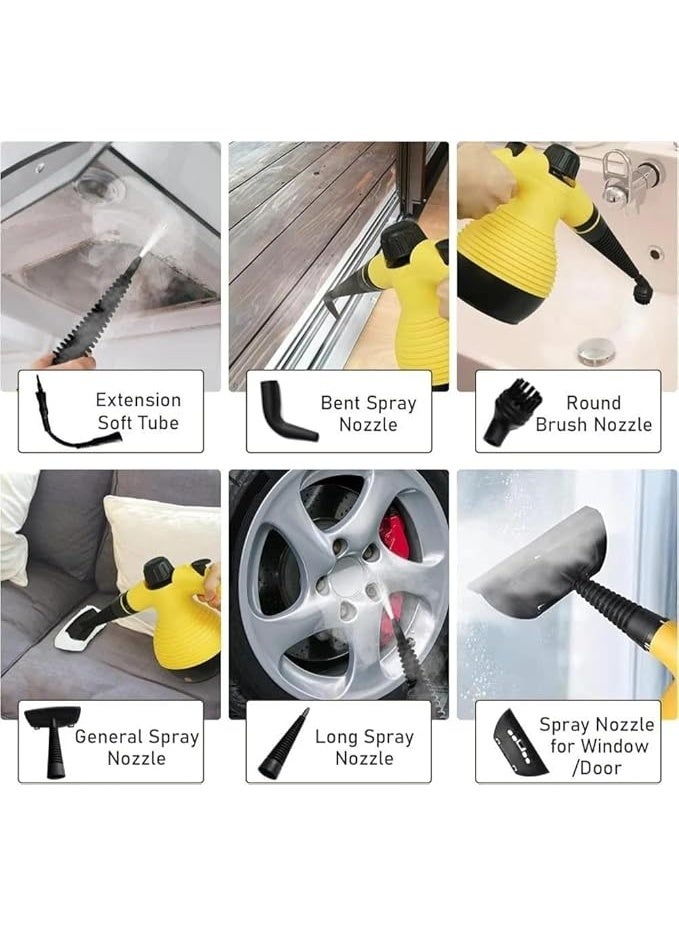 Extension Soft Tube

Bent Spray Nozzle

Round Brush Nozzle

General Spray Nozzle

Long Spray Nozzle

Spray Nozzle for Window /Door