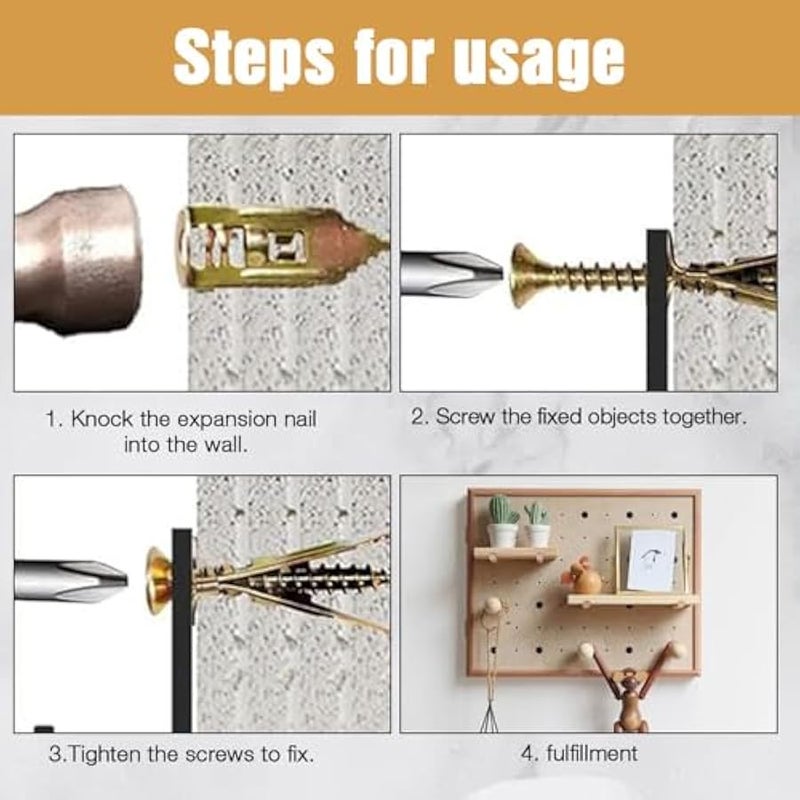 Steps for usage

1. Knock the expansion nail into the wall.

2. Screw the fixed objects together.

3.Tighten the screws to fix.

4. fulfillment