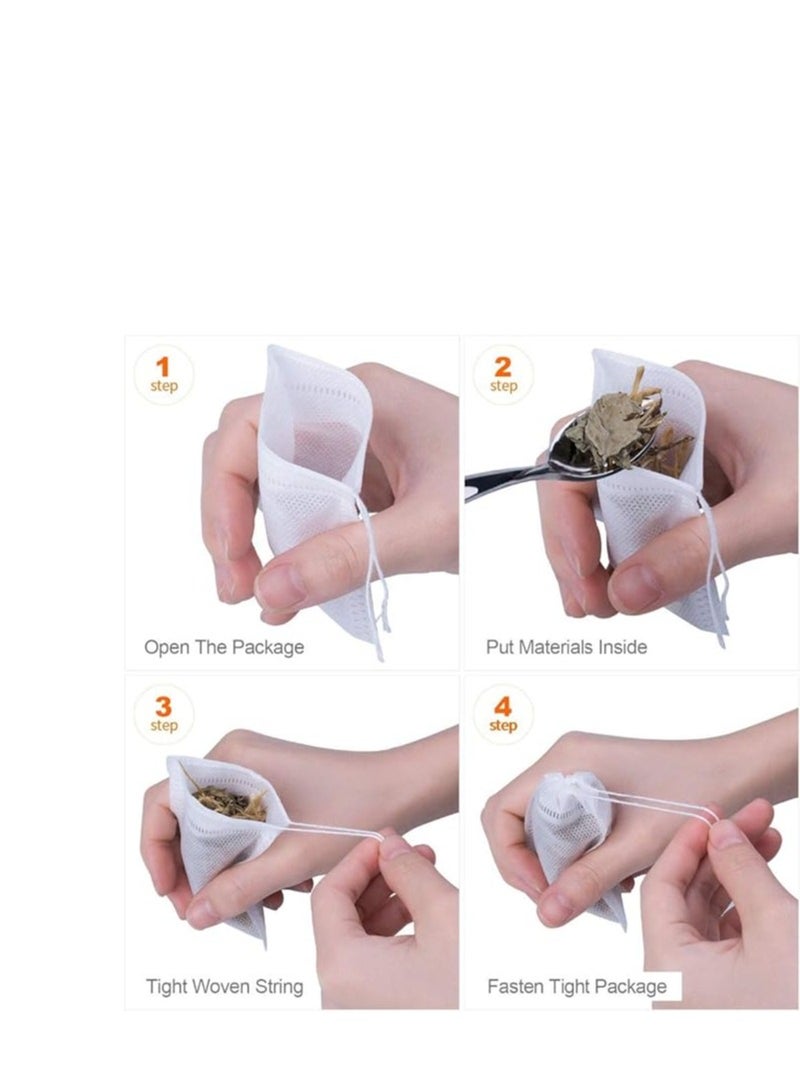 1 step

Open The Package

2 step

Put Materials Inside

3 step

Tight Woven String

4 step

Fasten Tight Package