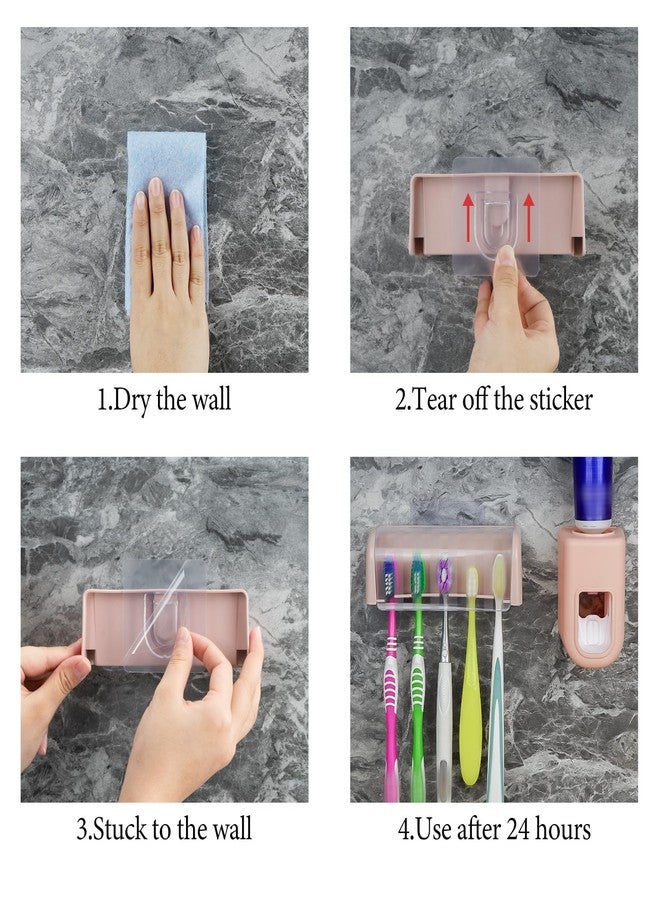 1.Dry the wall

2.Tear off the sticker

3.Stuck to the wall

4.Use after 24 hours