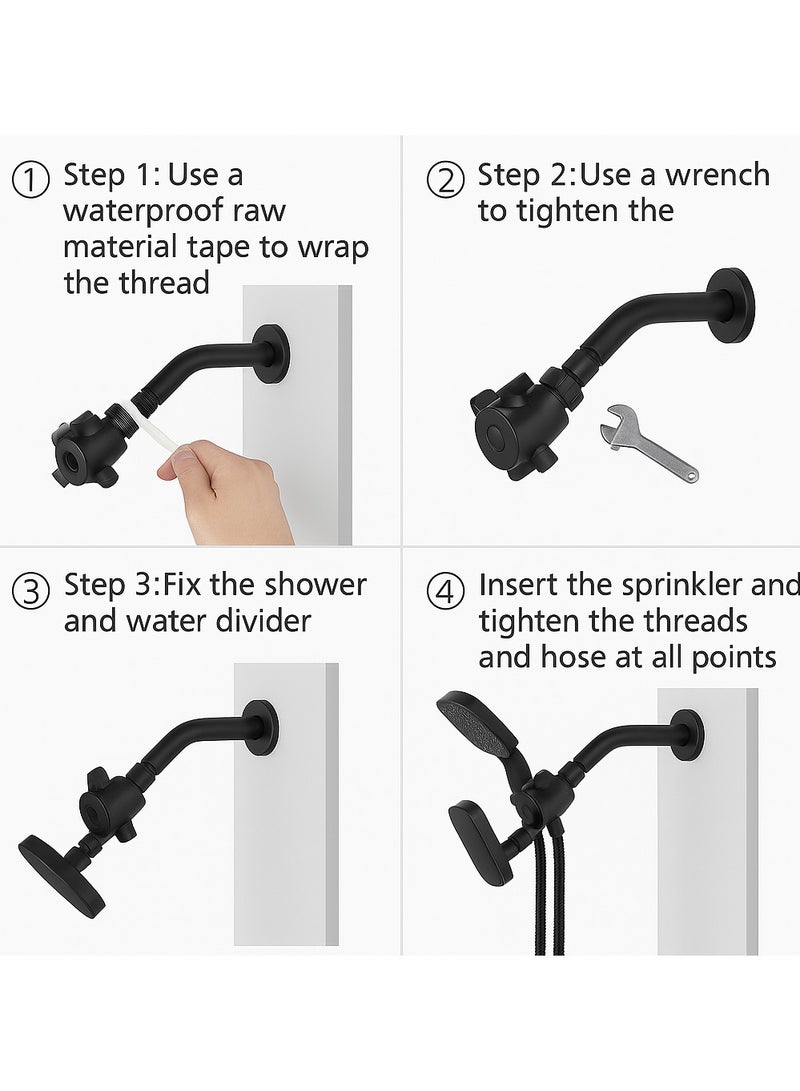 ① Step 1: Use a waterproof raw material tape to wrap the thread

② Step 2:Use a wrench to tighten the

③ Step 3:Fix the shower and water divider

④ Insert the sprinkler and tighten the threads and hose at all points