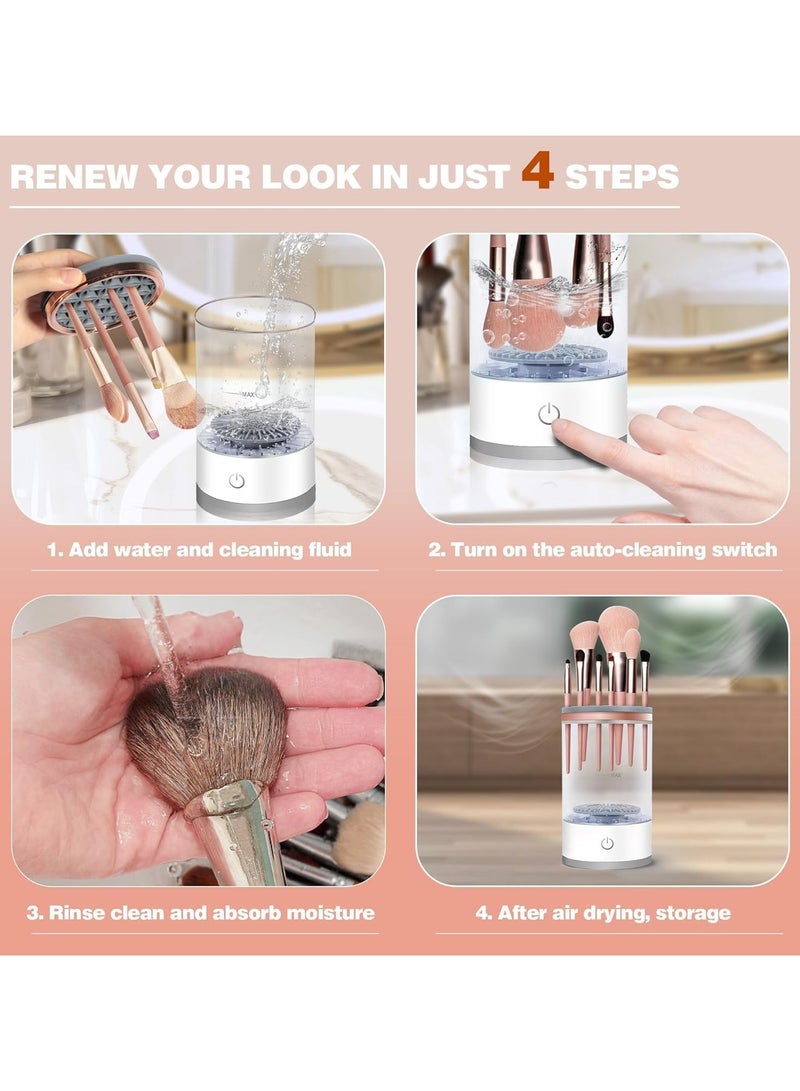 RENEW YOUR LOOK IN JUST 4 STEPS

MAX

1. Add water and cleaning fluid

2. Turn on the auto-cleaning switch

3. Rinse clean and absorb moisture

MAX

4. After air drying, storage