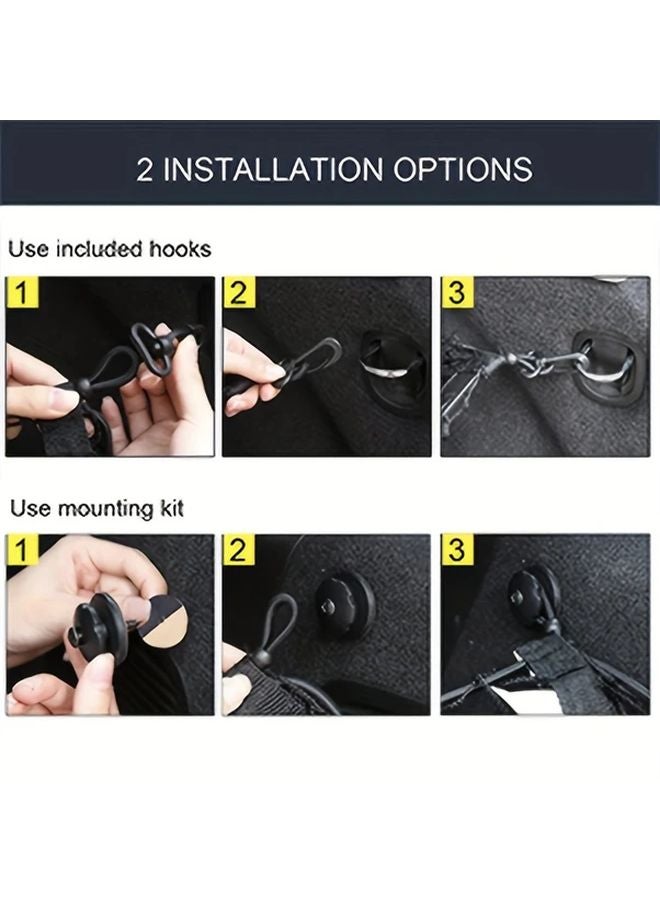 2 INSTALLATION OPTIONS

Use included hooks

1

2

3

Use mounting kit

1

2

3