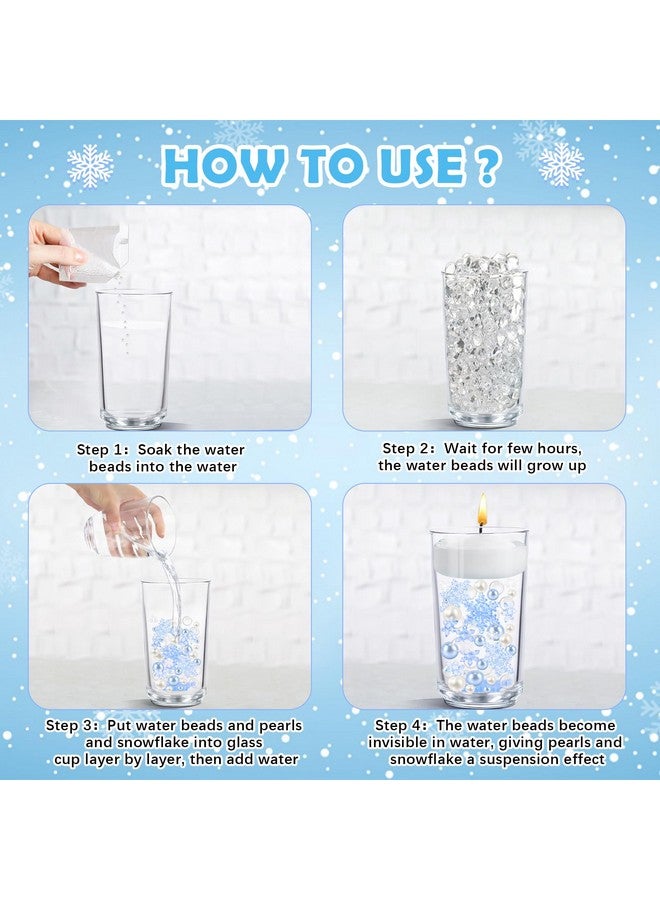 HOW TO USE ?

Step 1: Soak the water beads into the water

Step 2: Wait for few hours, the water beads will grow up

Step 3: Put water beads and pearls and snowflake into glass cup layer by layer, then add water

Step 4: The water beads become invisible in water, giving pearls and snowflake a suspension effect