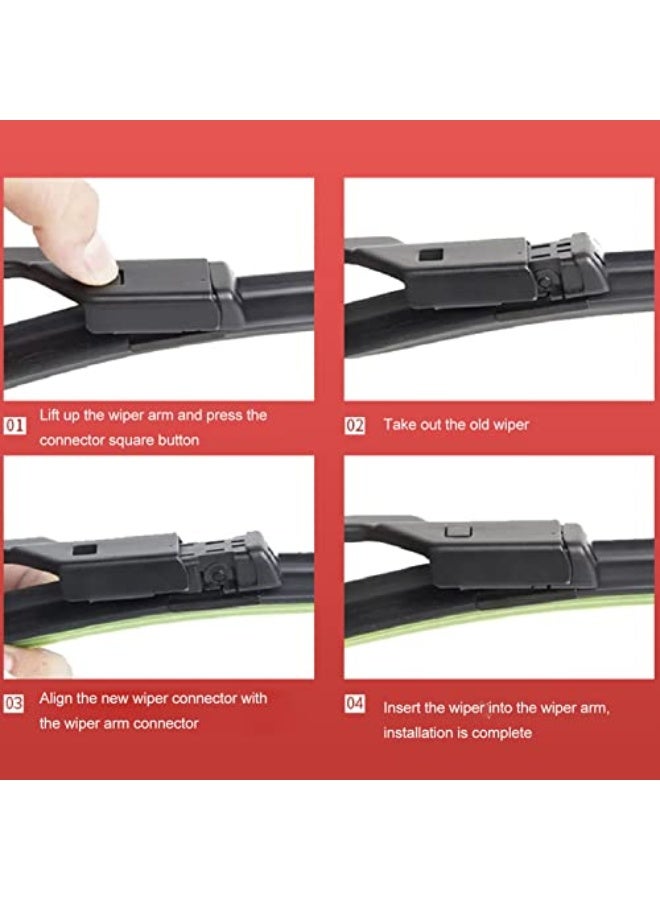 01 Lift up the wiper arm and press the connector square button

02 Take out the old wiper

03 Align the new wiper connector with the wiper arm connector

04 Insert the wiper into the wiper arm, installation is complete