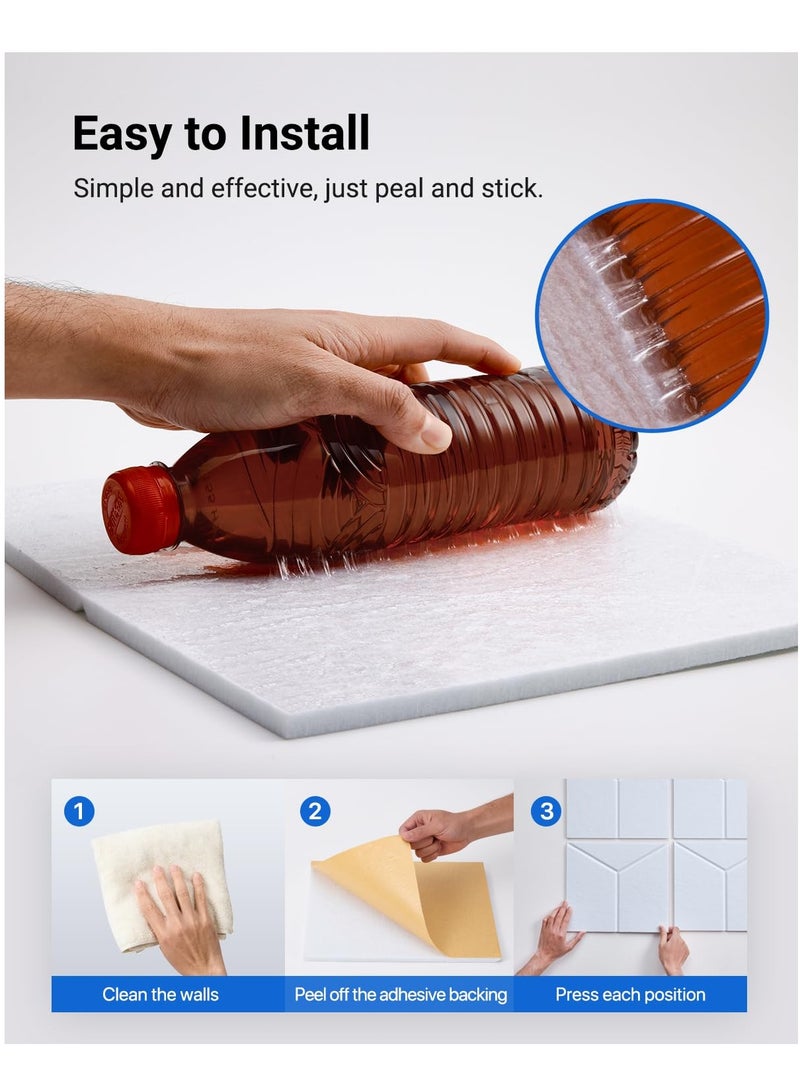 Easy to Install

Simple and effective, just peal and stick.

1
Clean the walls

2
Peel off the adhesive backing

3
Press each position