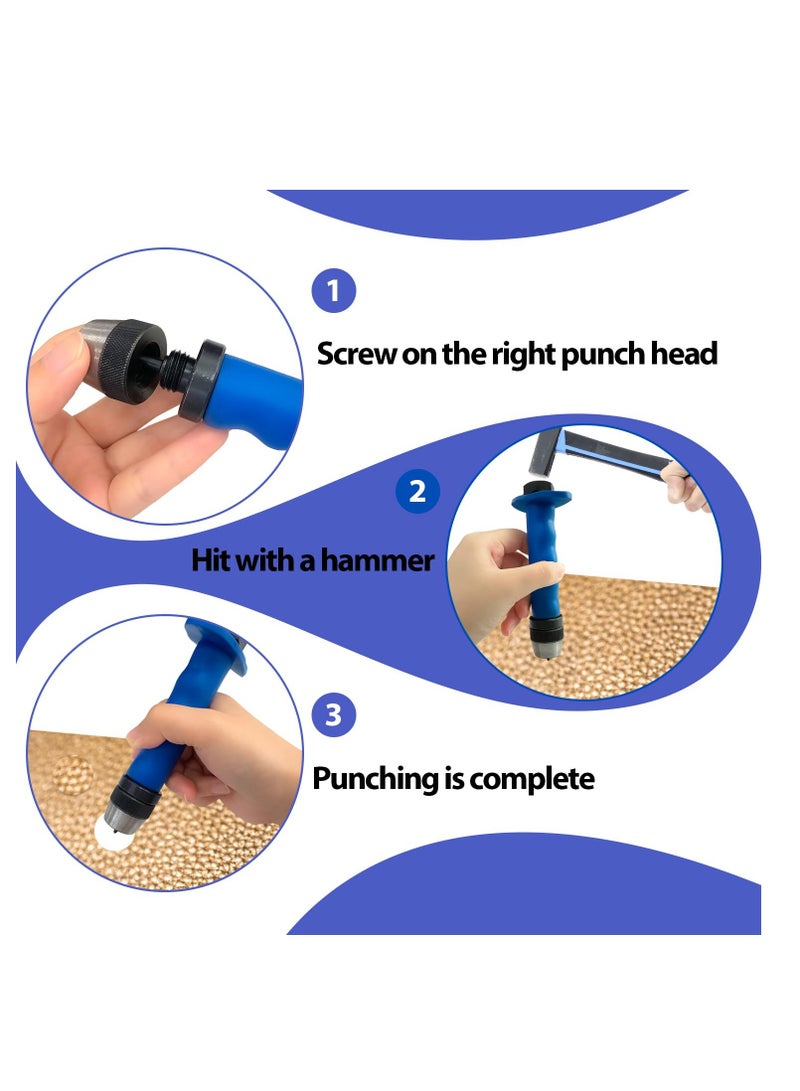 1
Screw on the right punch head

2
Hit with a hammer

3
Punching is complete