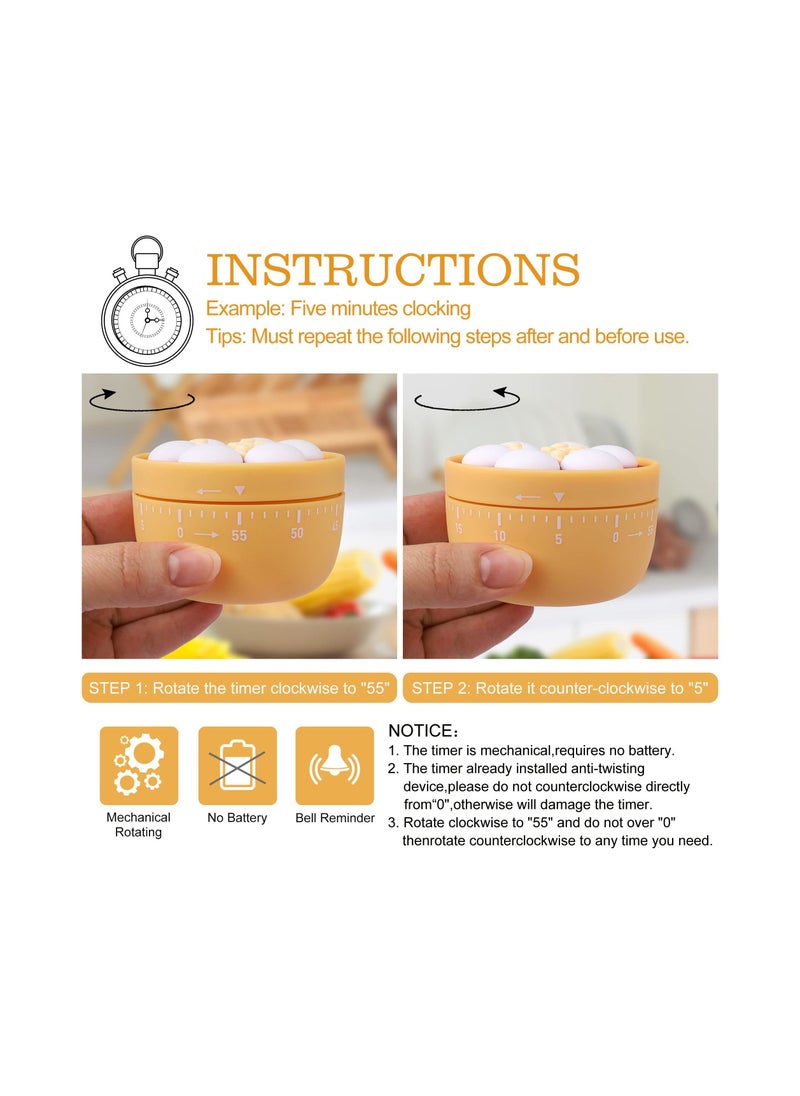 INSTRUCTIONS
Example: Five minutes clocking
Tips: Must repeat the following steps after and before use.

5 0 55 50 45

15 10 5 0 55

STEP 1: Rotate the timer clockwise to "55"

STEP 2: Rotate it counter-clockwise to "5"

Mechanical Rotating

No Battery

Bell Reminder

NOTICE：
1. The timer is mechanical,requires no battery.
2. The timer already installed anti-twisting device,please do not counterclockwise directly from"0",otherwise will damage the timer.
3. Rotate clockwise to "55" and do not over "0" thenrotate counterclockwise to any time you need.