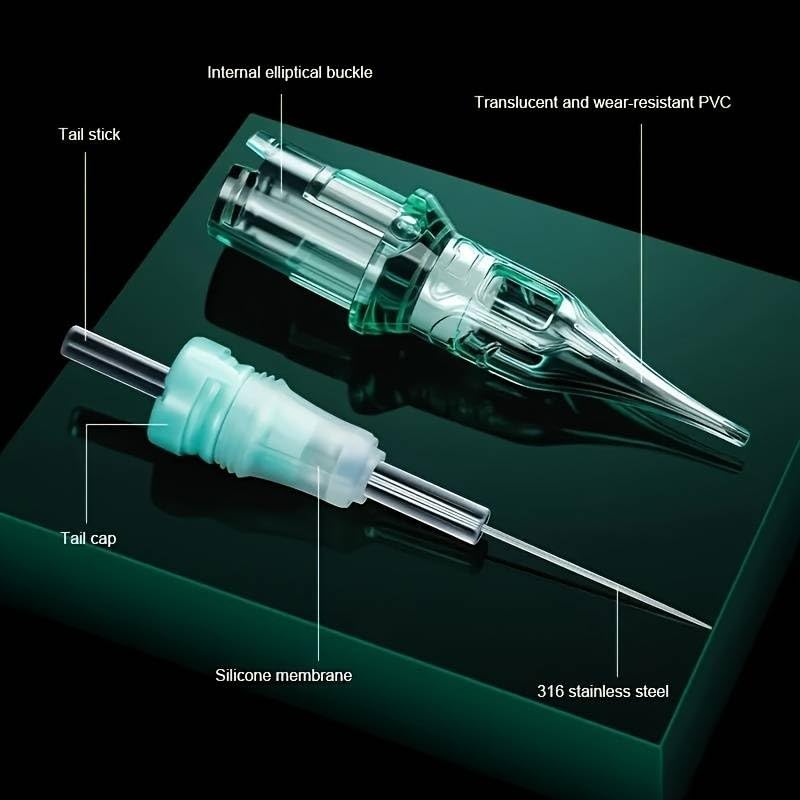 Internal elliptical buckle

Translucent and wear-resistant PVC

Tail stick

Tail cap

Silicone membrane

316 stainless steel