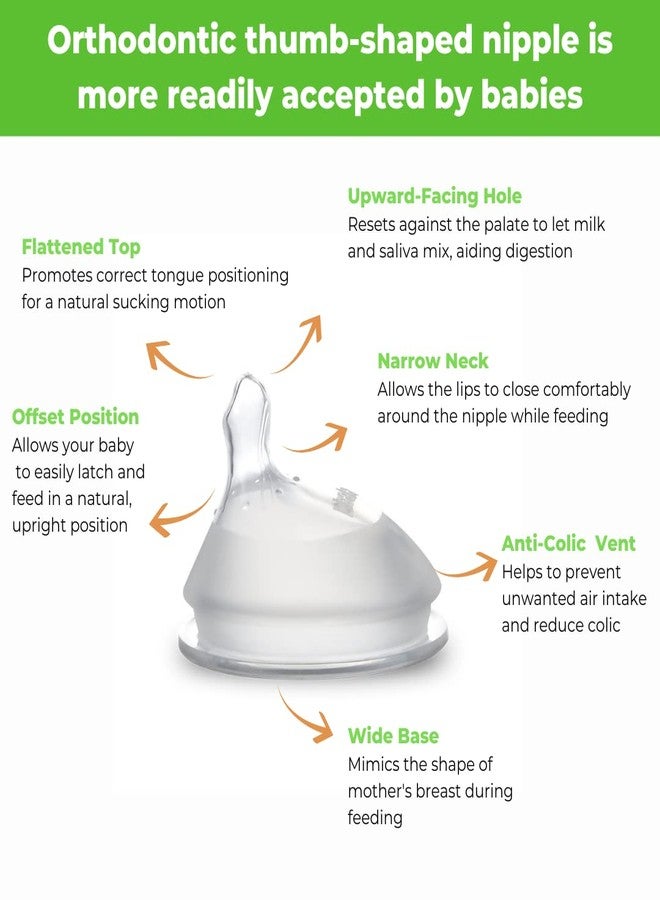 Orthodontic thumb-shaped nipple is more readily accepted by babies

Upward-Facing Hole
Resets against the palate to let milk and saliva mix, aiding digestion

Flattened Top
Promotes correct tongue positioning for a natural sucking motion

Narrow Neck
Allows the lips to close comfortably around the nipple while feeding

Offset Position
Allows your baby to easily latch and feed in a natural, upright position

Anti-Colic Vent
Helps to prevent unwanted air intake and reduce colic

Wide Base
Mimics the shape of mother's breast during feeding