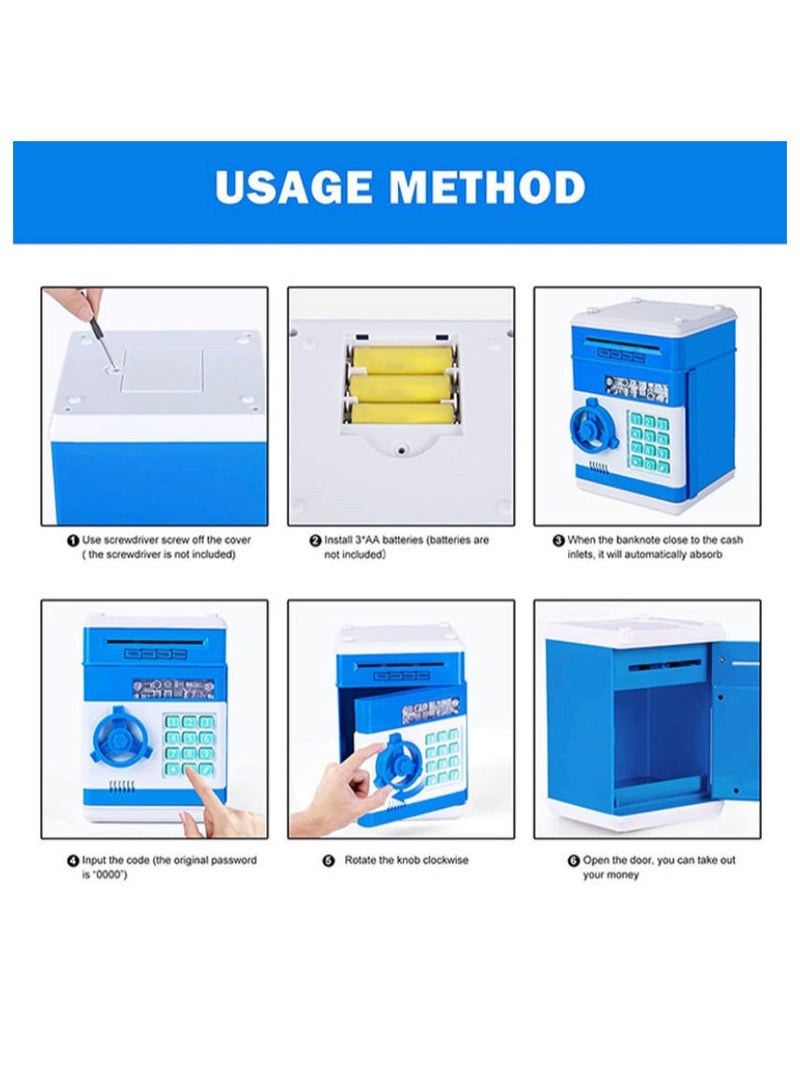 USAGE METHOD

❶ Use screwdriver screw off the cover ( the screwdriver is not included)

❷ Install 3*AA batteries (batteries are not included)

❸ When the banknote close to the cash inlets, it will automatically absorb

❹ Input the code (the original password is "0000")

❺ Rotate the knob clockwise

❻ Open the door, you can take out your money