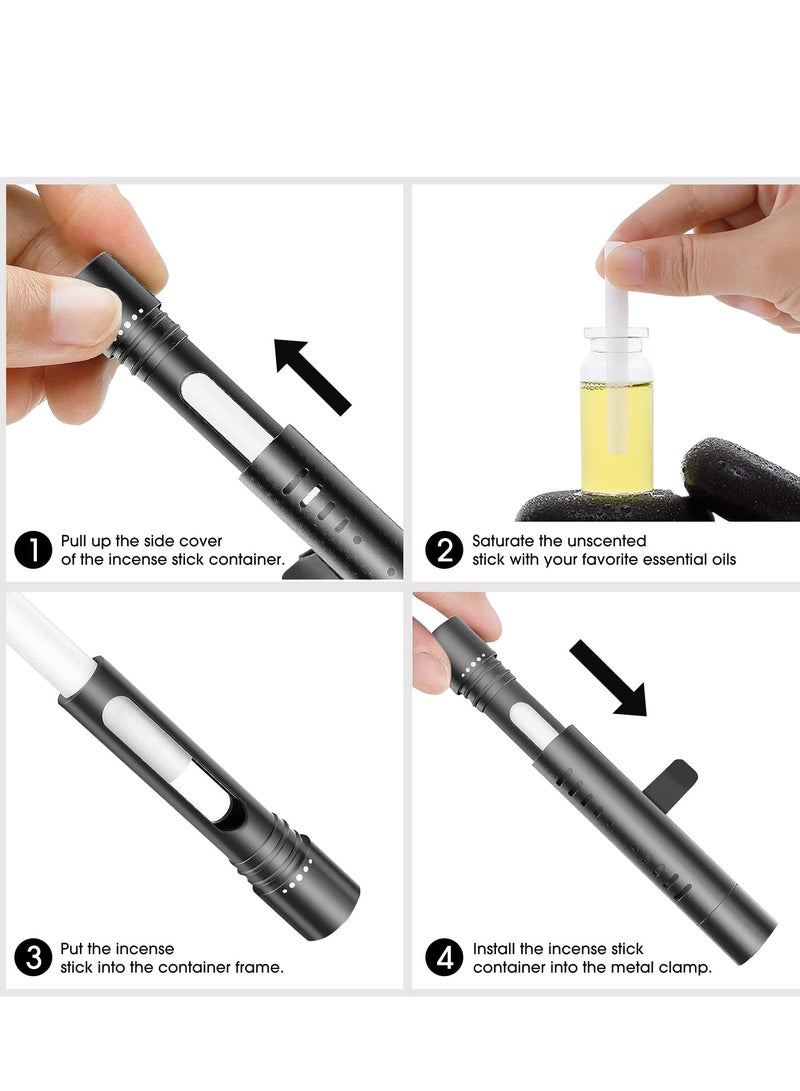 1 Pull up the side cover of the incense stick container.

2 Saturate the unscented stick with your favorite essential oils

3 Put the incense stick into the container frame.

4 Install the incense stick container into the metal clamp.