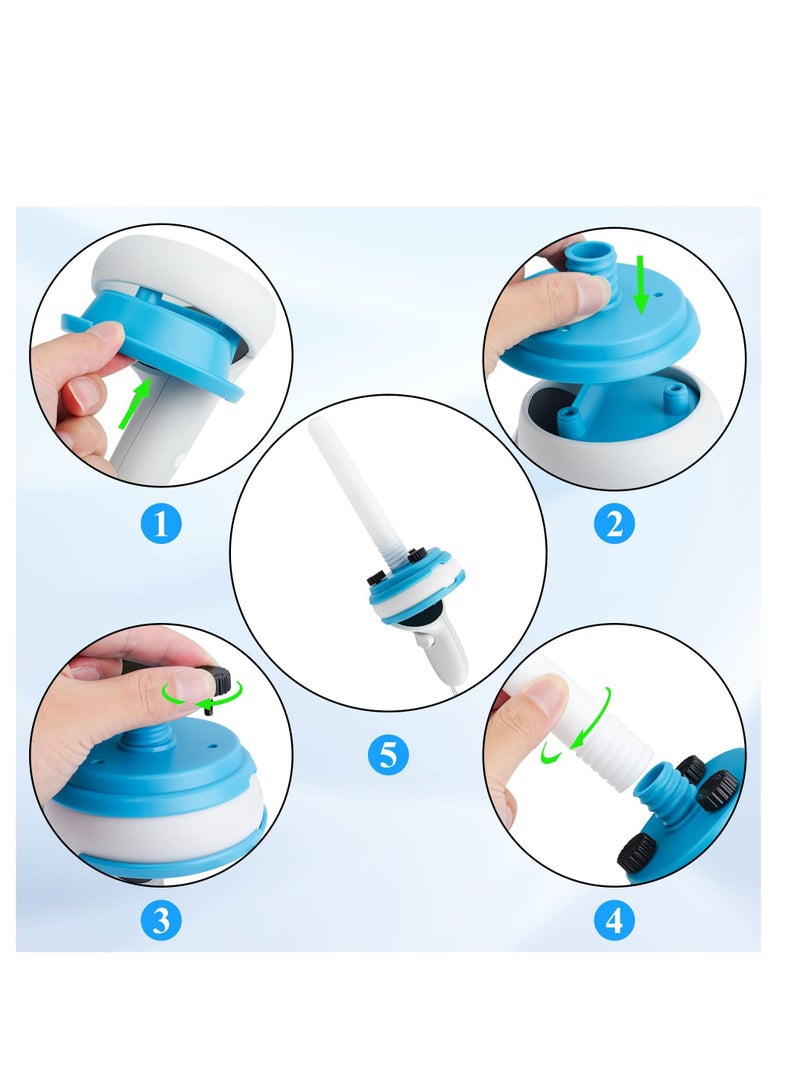 1

2

5

3

4