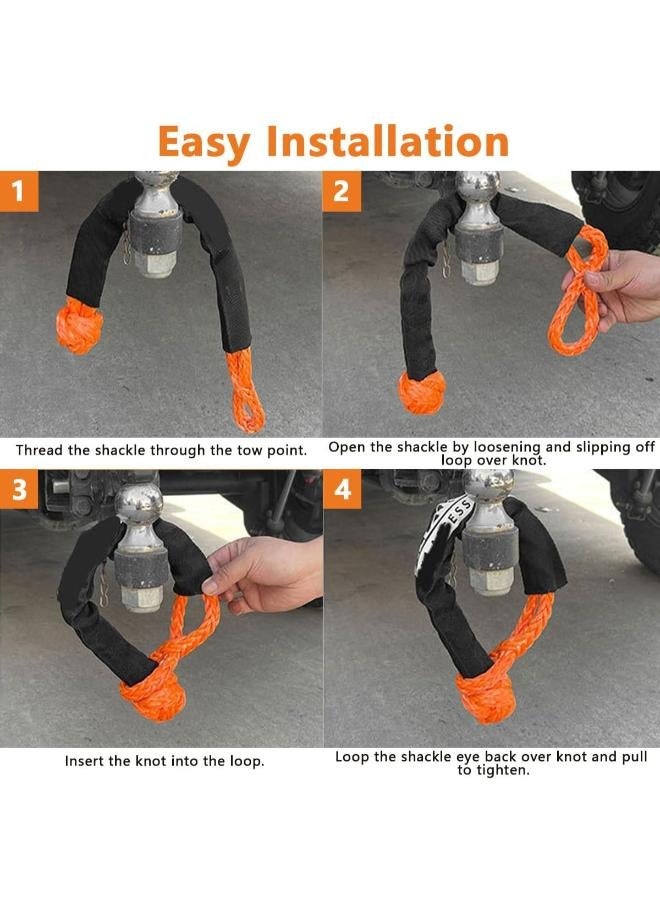 Easy Installation

1

Thread the shackle through the tow point.

2

Open the shackle by loosening and slipping off loop over knot.

3

Insert the knot into the loop.

4

ESS

Loop the shackle eye back over knot and pull to tighten.