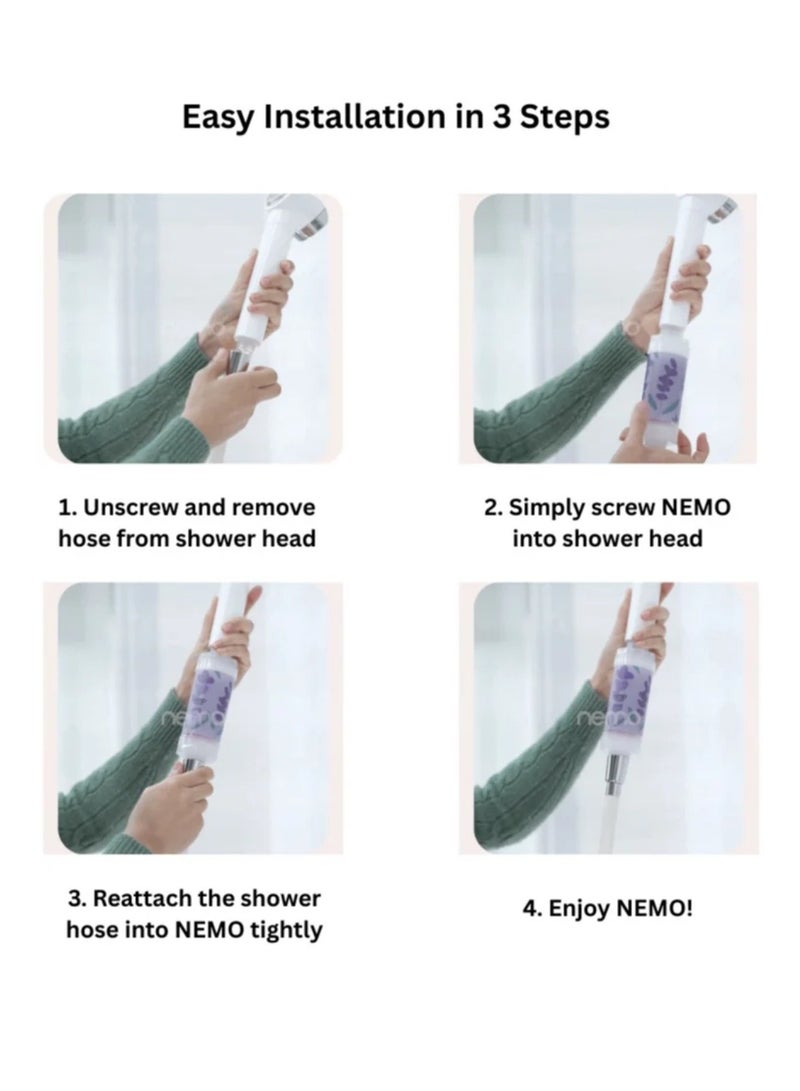 Easy Installation in 3 Steps

1. Unscrew and remove hose from shower head

2. Simply screw NEMO into shower head

nemo

3. Reattach the shower hose into NEMO tightly

nemo

4. Enjoy NEMO!