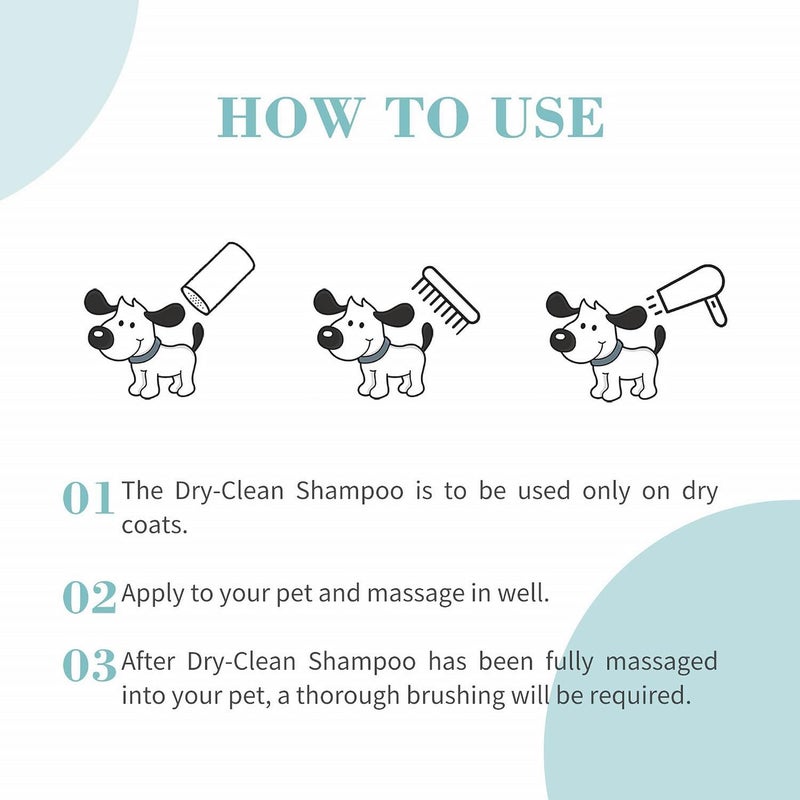 HOW TO USE

01 The Dry-Clean Shampoo is to be used only on dry coats.

02 Apply to your pet and massage in well.

03 After Dry-Clean Shampoo has been fully massaged into your pet, a thorough brushing will be required.